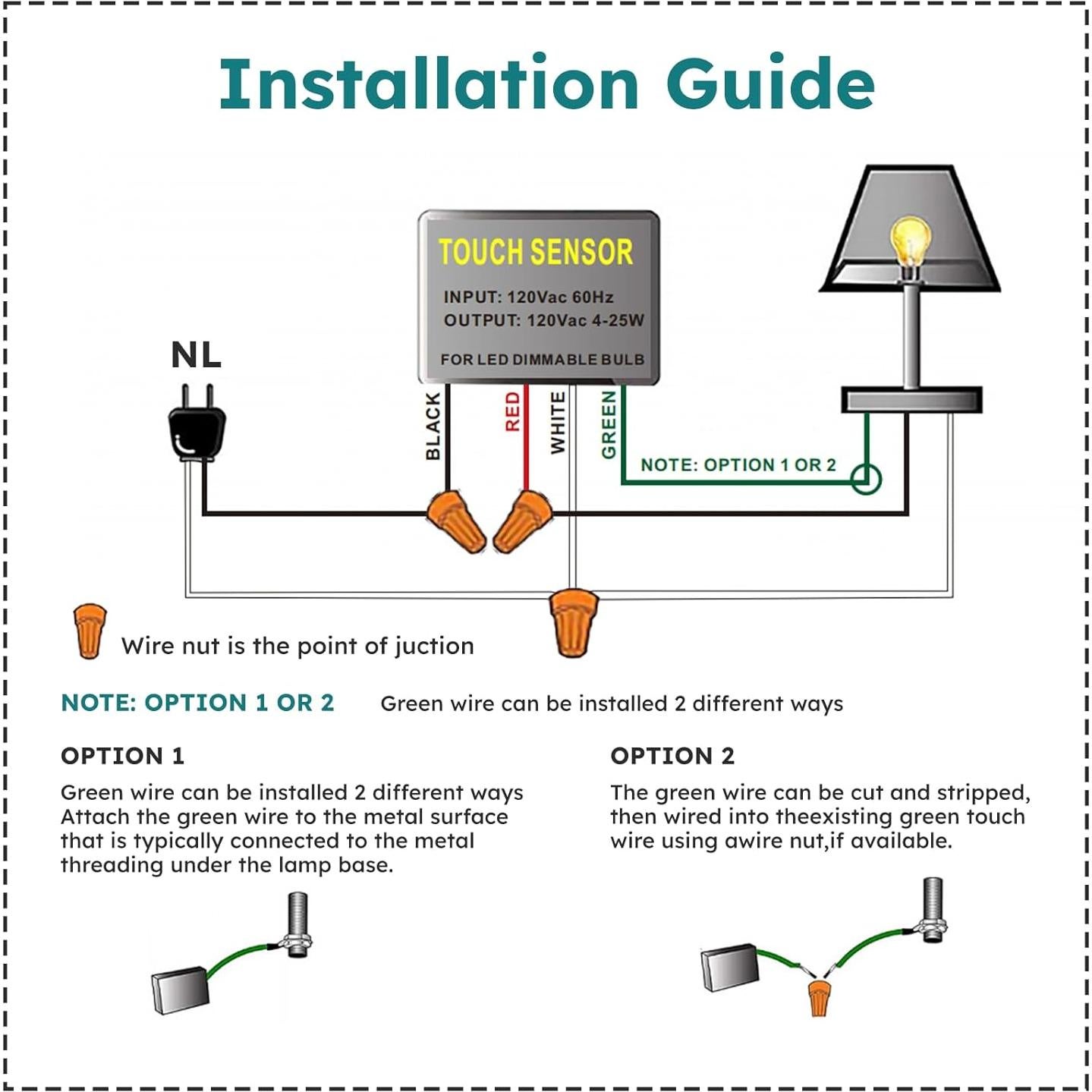 Installation Guide

TOUCH SENSOR

INPUT: 120Vac 60Hz
OUTPUT: 120Vac 4-25W

FOR LED DIMMABLE BULB

NL

BLACK

RED

WHITE

GREEN

NOTE: OPTION 1 OR 2

Wire nut is the point of juction

NOTE: OPTION 1 OR 2 Green wire can be installed 2 different ways

OPTION 1

Green wire can be installed 2 different ways Attach the green wire to the metal surface that is typically connected to the metal threading under the lamp base.

OPTION 2

The green wire can be cut and stripped, then wired into theexisting green touch wire using awire nut,if available.