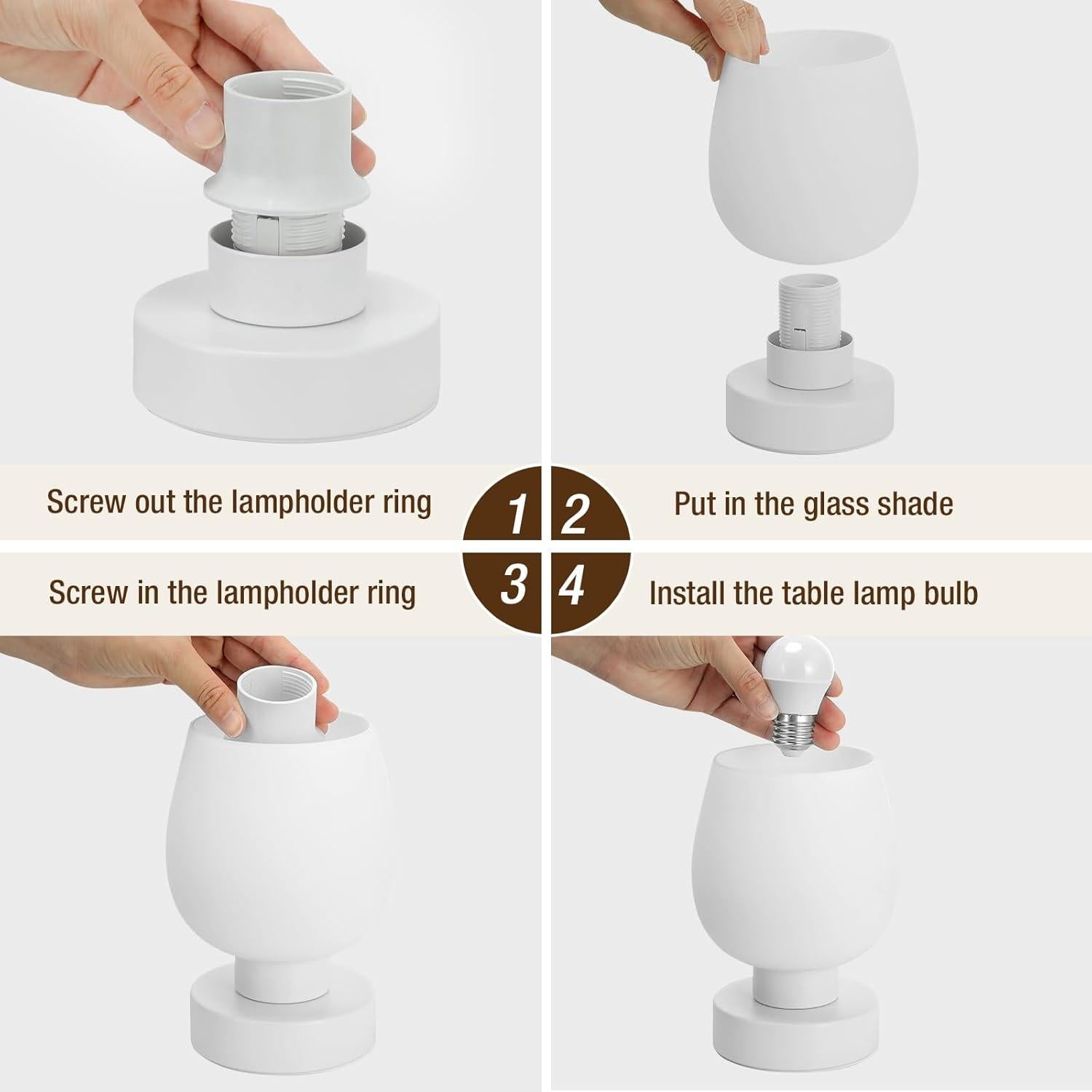 Screw out the lampholder ring

1

2

Put in the glass shade

Screw in the lampholder ring

3

4

Install the table lamp bulb