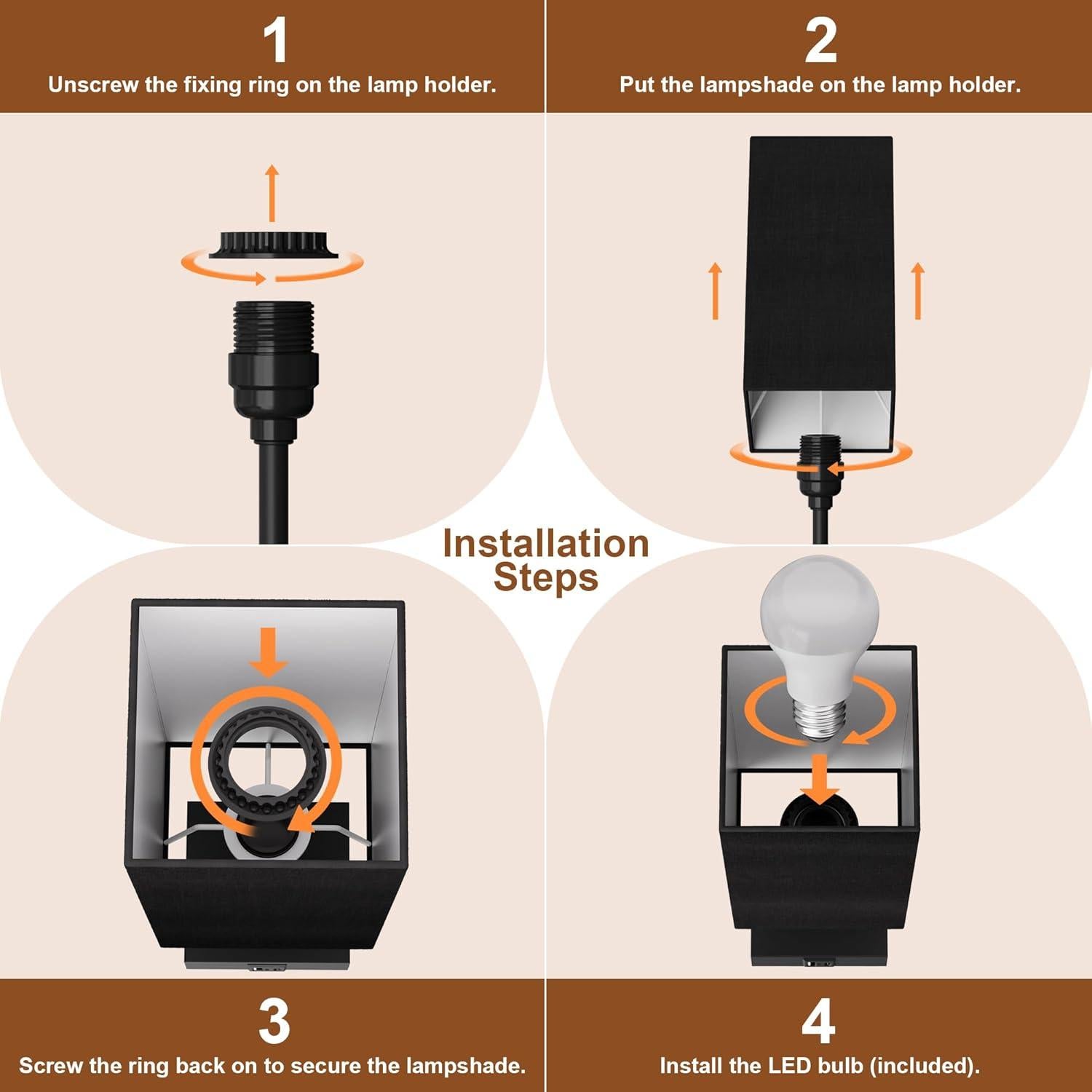 1
Unscrew the fixing ring on the lamp holder.

2
Put the lampshade on the lamp holder.

Installation Steps

3
Screw the ring back on to secure the lampshade.

4
Install the LED bulb (included).