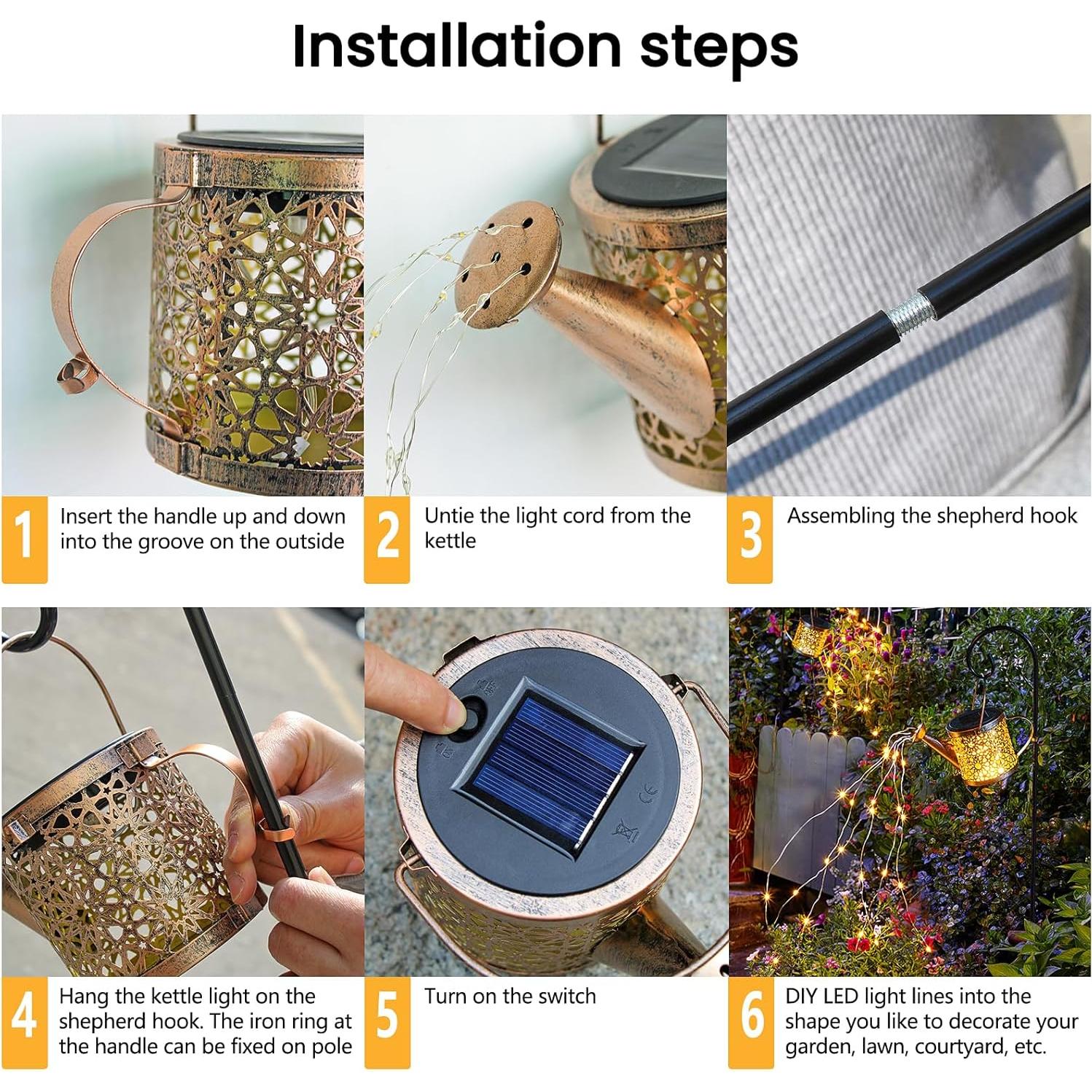 Installation steps

1 Insert the handle up and down into the groove on the outside

2 Untie the light cord from the kettle

3 Assembling the shepherd hook

4 Hang the kettle light on the shepherd hook. The iron ring at the handle can be fixed on pole

5 Turn on the switch

6 DIY LED light lines into the shape you like to decorate your garden, lawn, courtyard, etc.