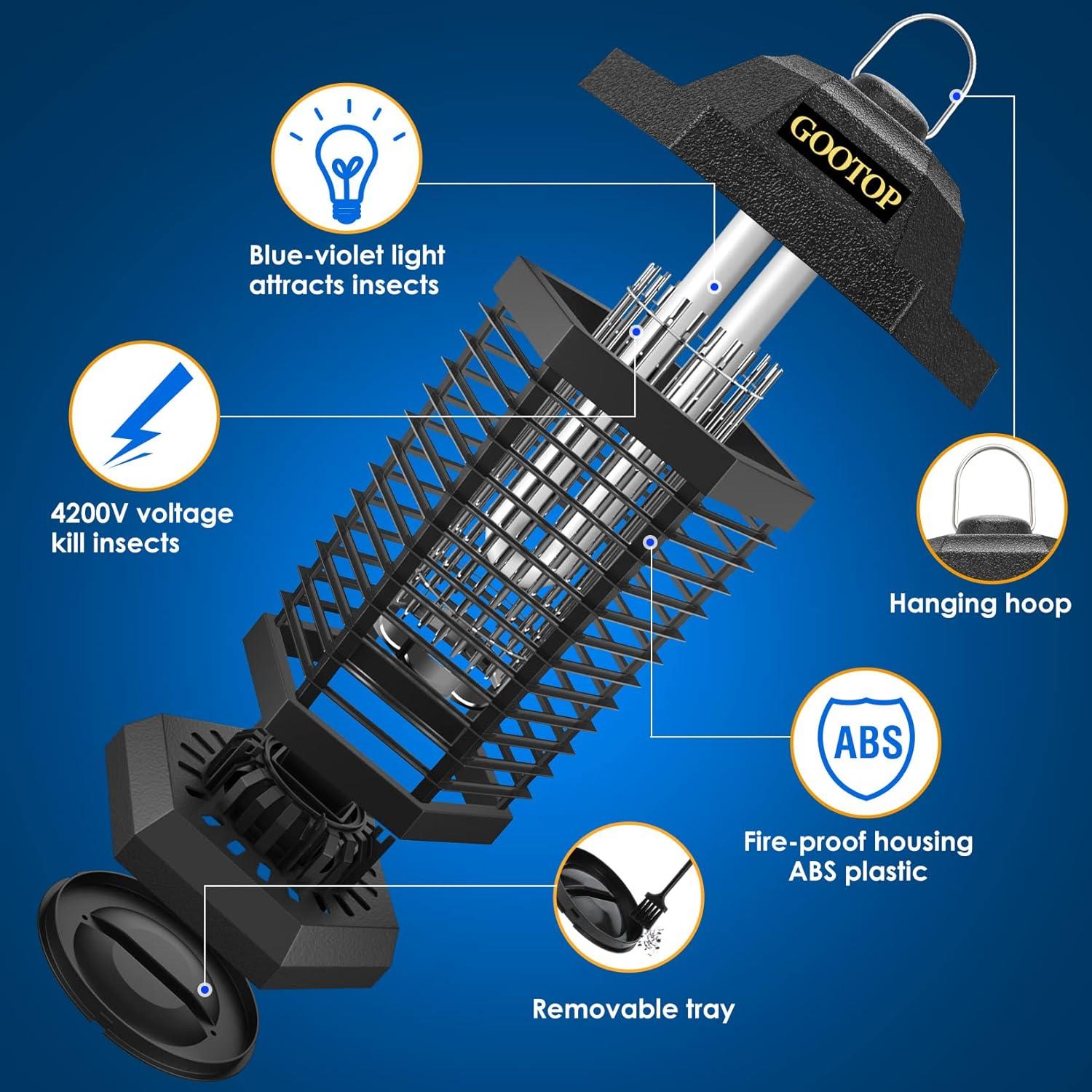 GOOTOP

Blue-violet light attracts insects

4200V voltage kill insects

Hanging hoop

ABS

Fire-proof housing ABS plastic

Removable tray