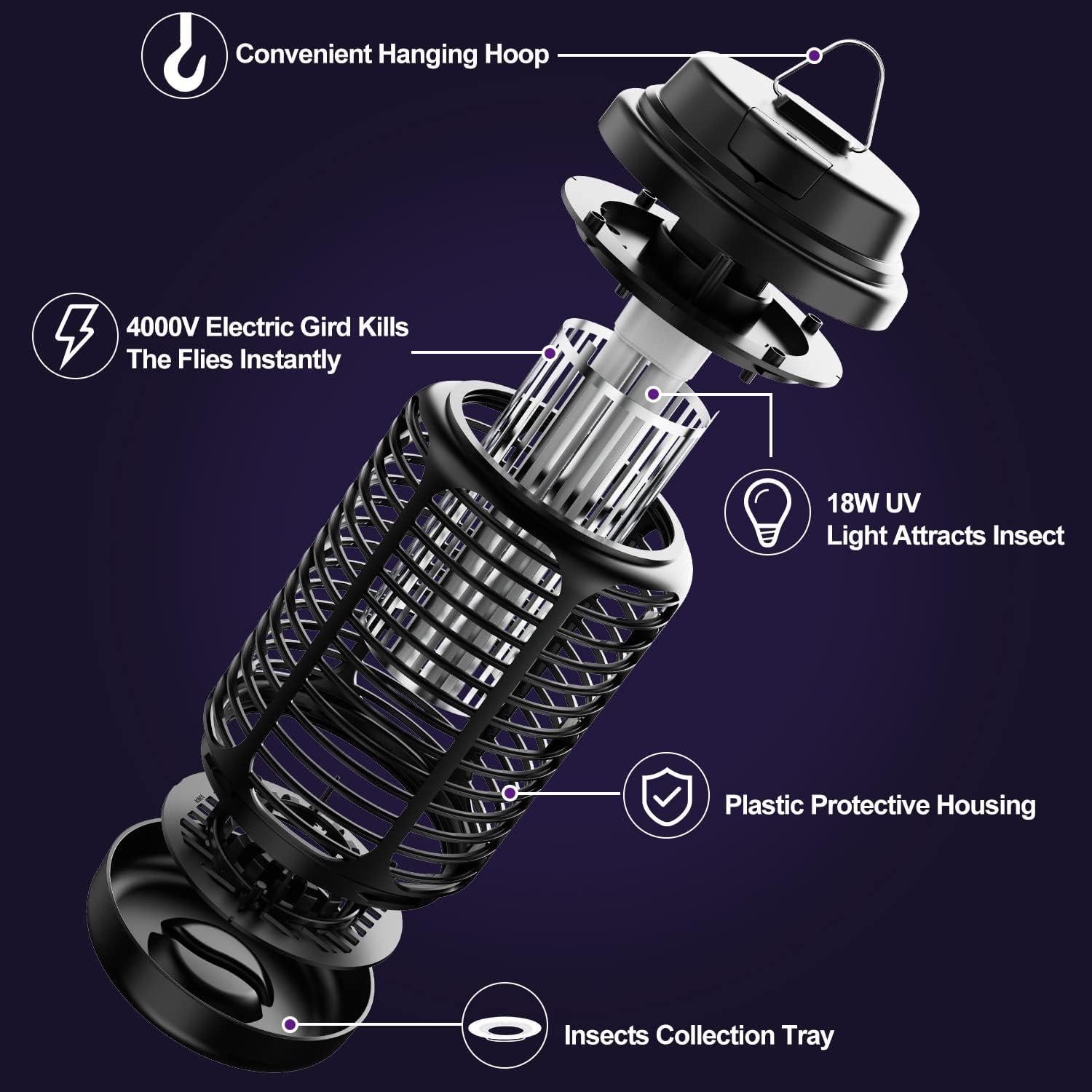 Convenient Hanging Hoop

4000V Electric Gird Kills The Flies Instantly

18W UV
Light Attracts Insect

Plastic Protective Housing

Insects Collection Tray