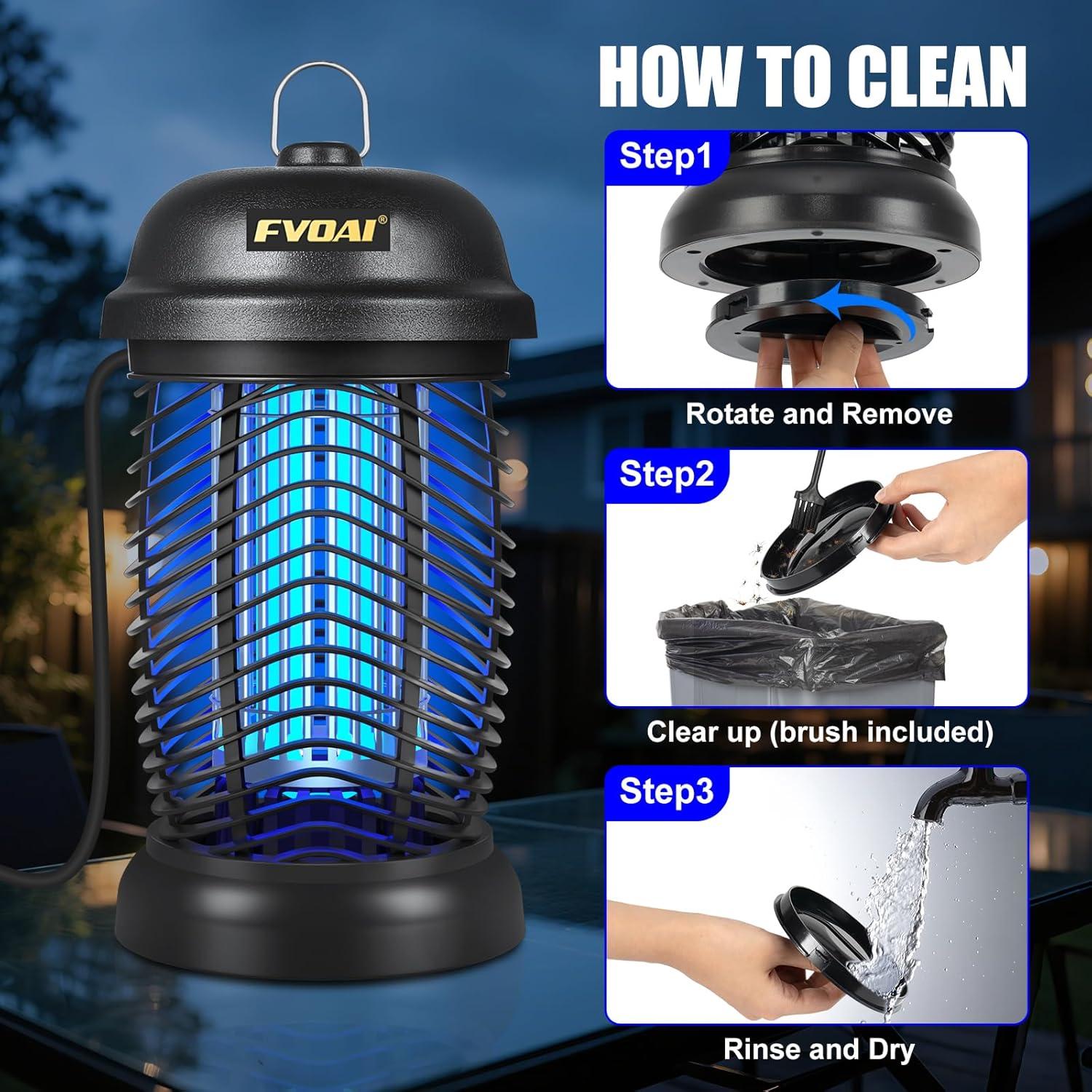 FVOAI®

HOW TO CLEAN

Step1

Rotate and Remove

Step2

Clear up (brush included)

Step3

Rinse and Dry