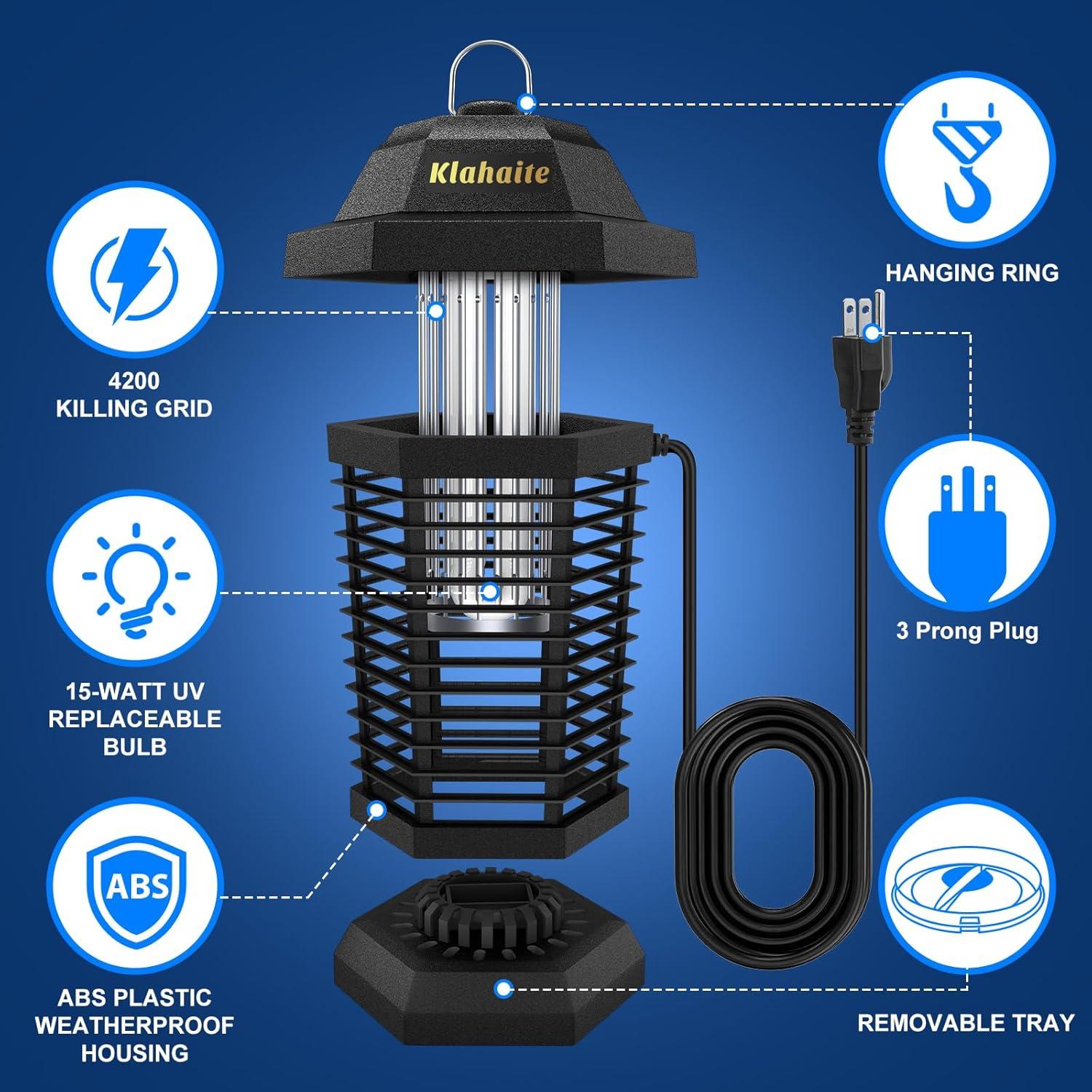 Klahaite

4200
KILLING GRID

15-WATT UV
REPLACEABLE
BULB

ABS

ABS PLASTIC
WEATHERPROOF
HOUSING

HANGING RING

3 Prong Plug

REMOVABLE TRAY