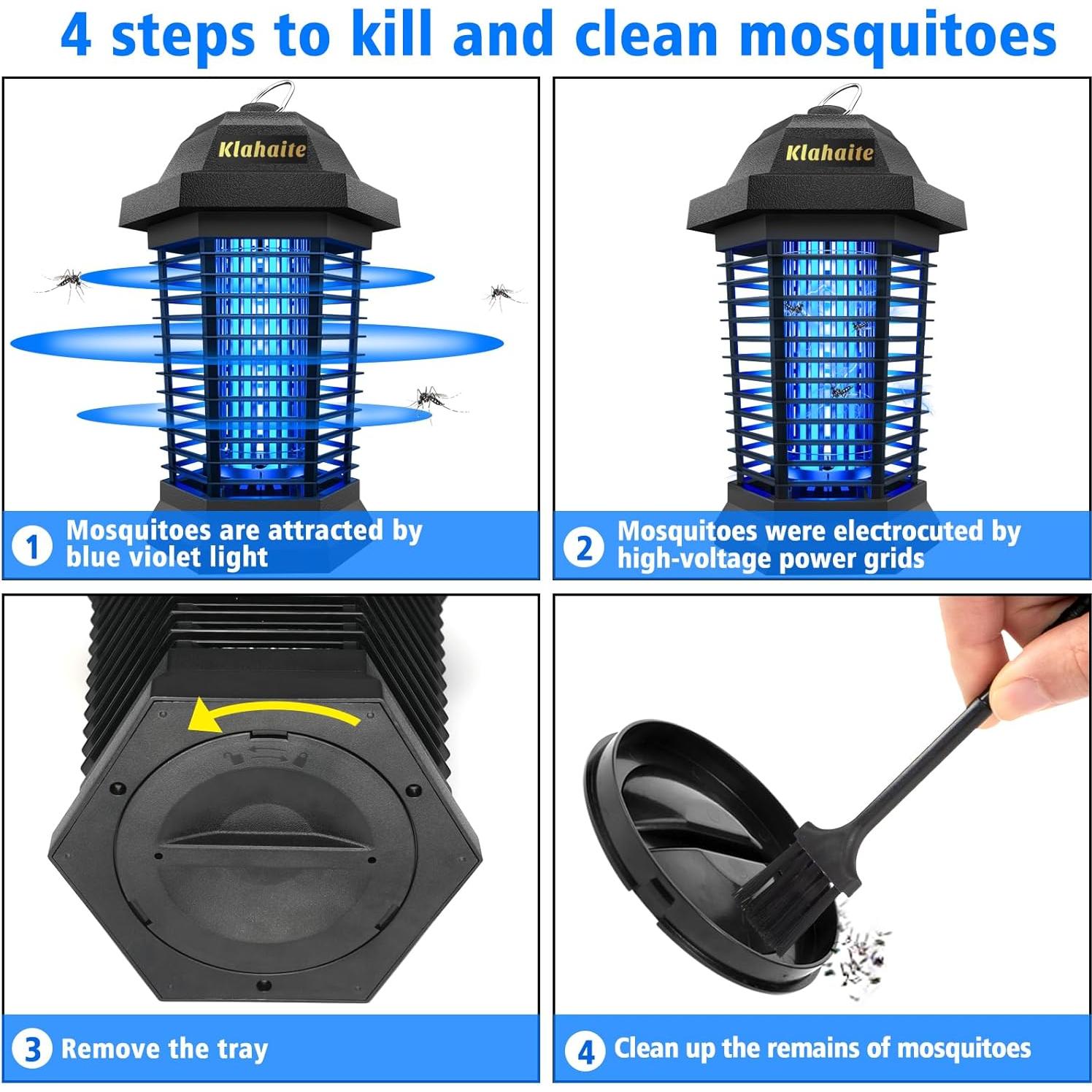 4 steps to kill and clean mosquitoes

Klahaite

1 Mosquitoes are attracted by blue violet light

Klahaite

2 Mosquitoes were electrocuted by high-voltage power grids

3 Remove the tray

4 Clean up the remains of mosquitoes