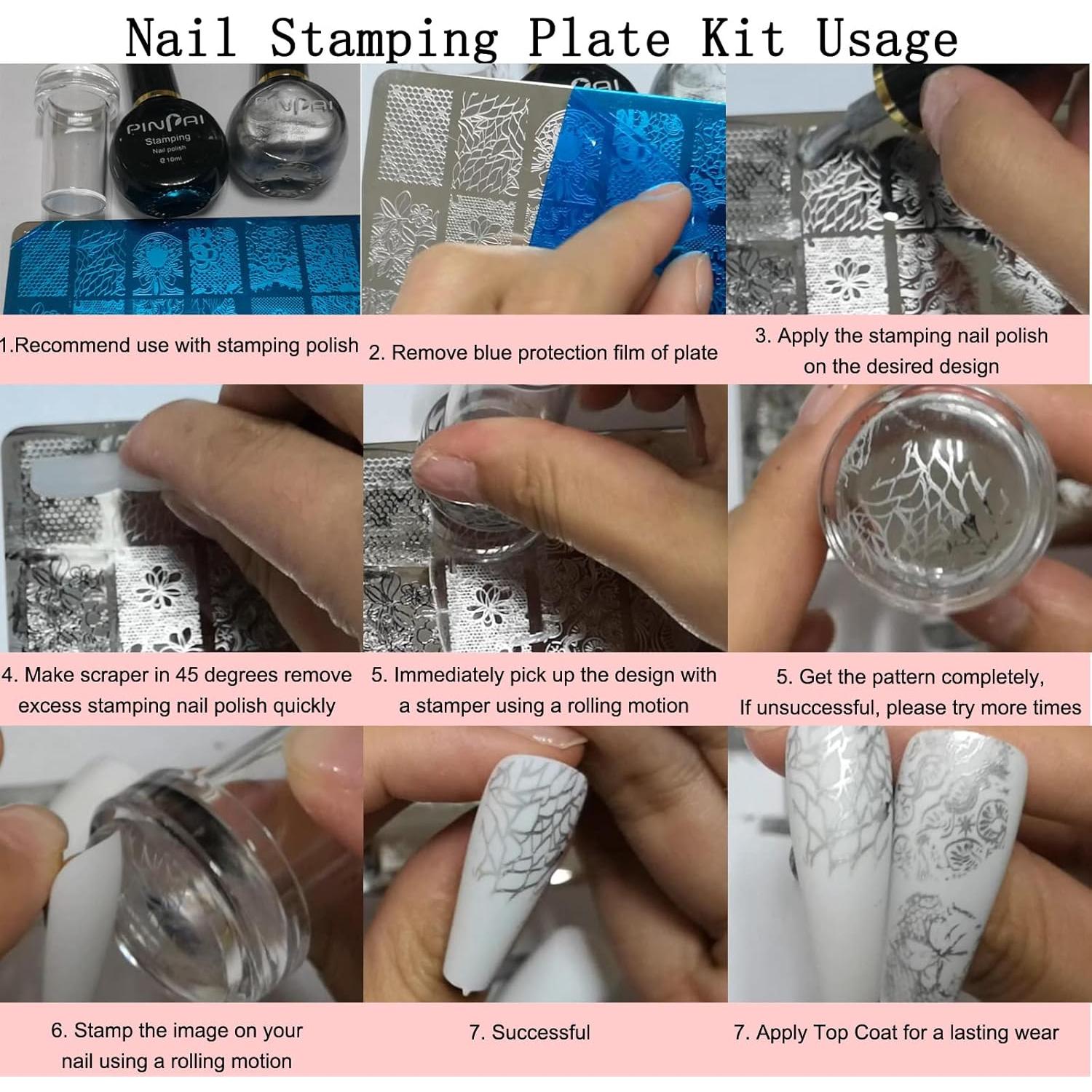 Nail Stamping Plate Kit Usage

PINPAI
Stamping
Nail polish
10ml

PINPAI

1.Recommend use with stamping polish

2. Remove blue protection film of plate

3. Apply the stamping nail polish on the desired design

4. Make scraper in 45 degrees remove excess stamping nail polish quickly

5. Immediately pick up the design with a stamper using a rolling motion

5. Get the pattern completely, If unsuccessful, please try more times

6. Stamp the image on your nail using a rolling motion

7. Successful

7. Apply Top Coat for a lasting wear