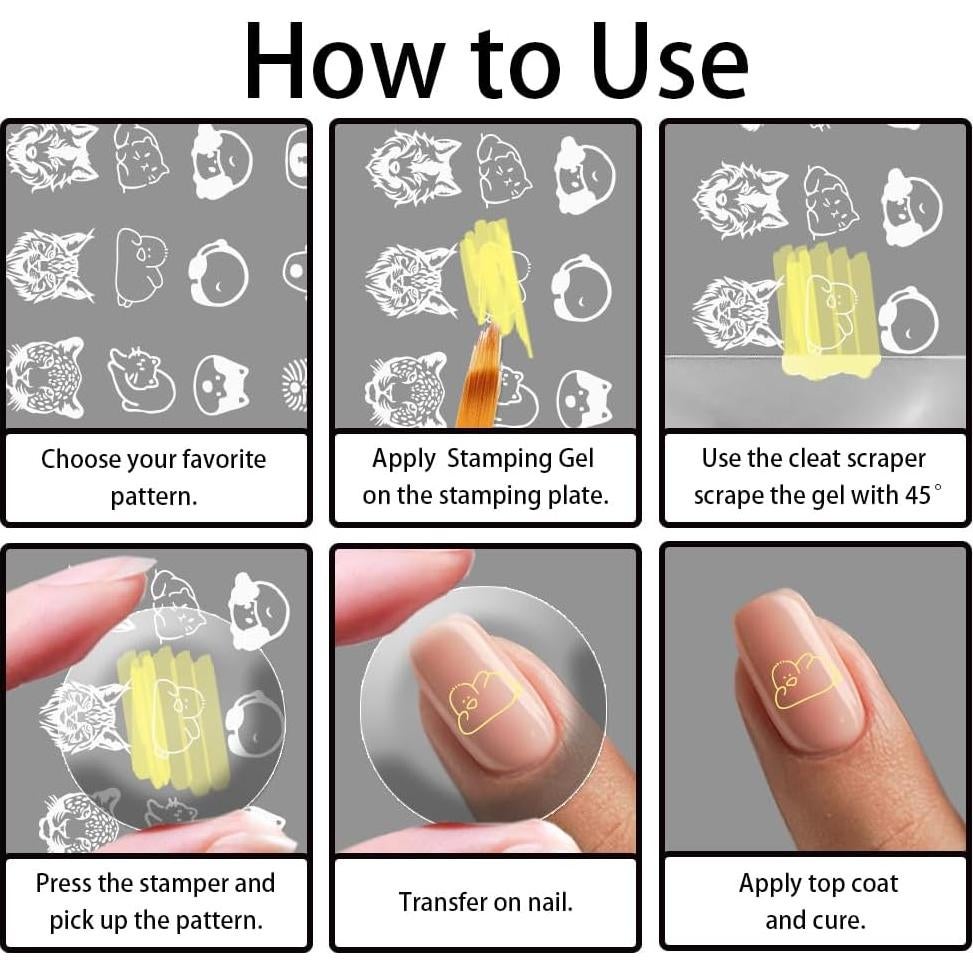 How to Use

Choose your favorite pattern.

Apply Stamping Gel on the stamping plate.

Use the cleat scraper scrape the gel with 45°

Press the stamper and pick up the pattern.

Transfer on nail.

Apply top coat and cure.