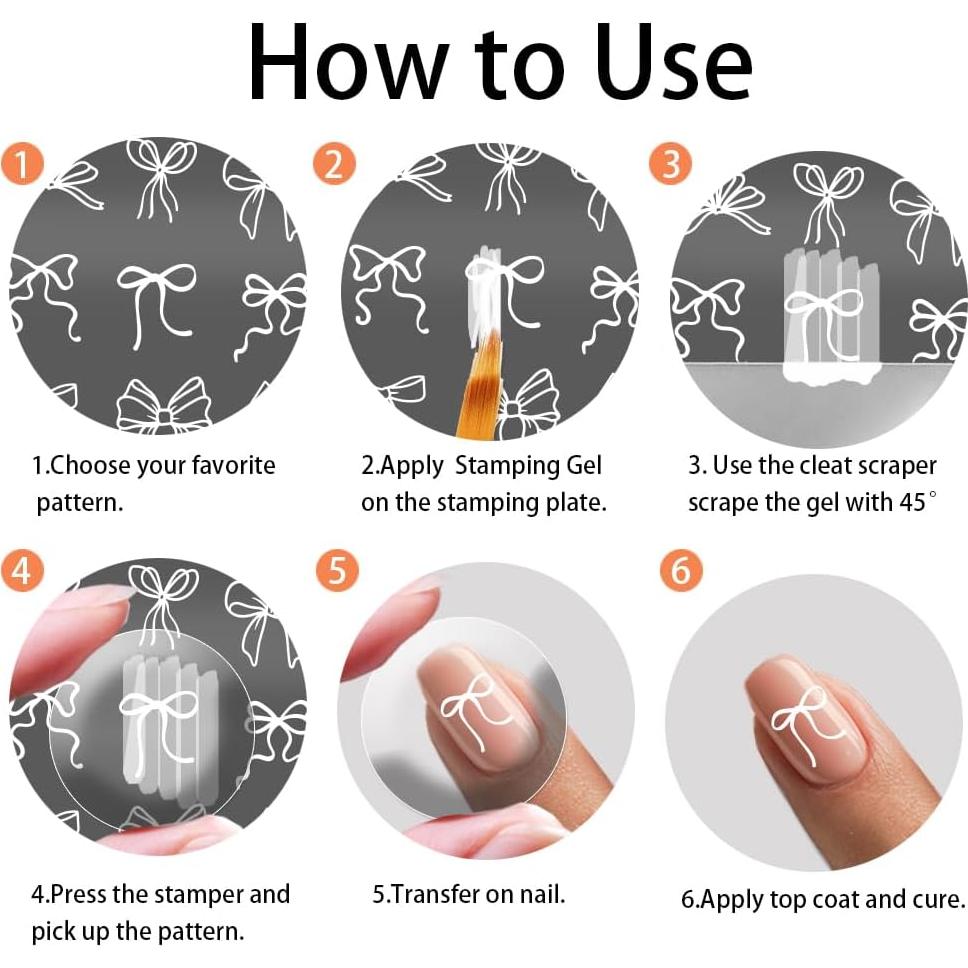 How to Use

1

1.Choose your favorite pattern.

2

2.Apply  Stamping Gel on the stamping plate.

3

3. Use the cleat scraper scrape the gel with 45°

4

4.Press the stamper and pick up the pattern.

5

5.Transfer on nail.

6

6.Apply top coat and cure.