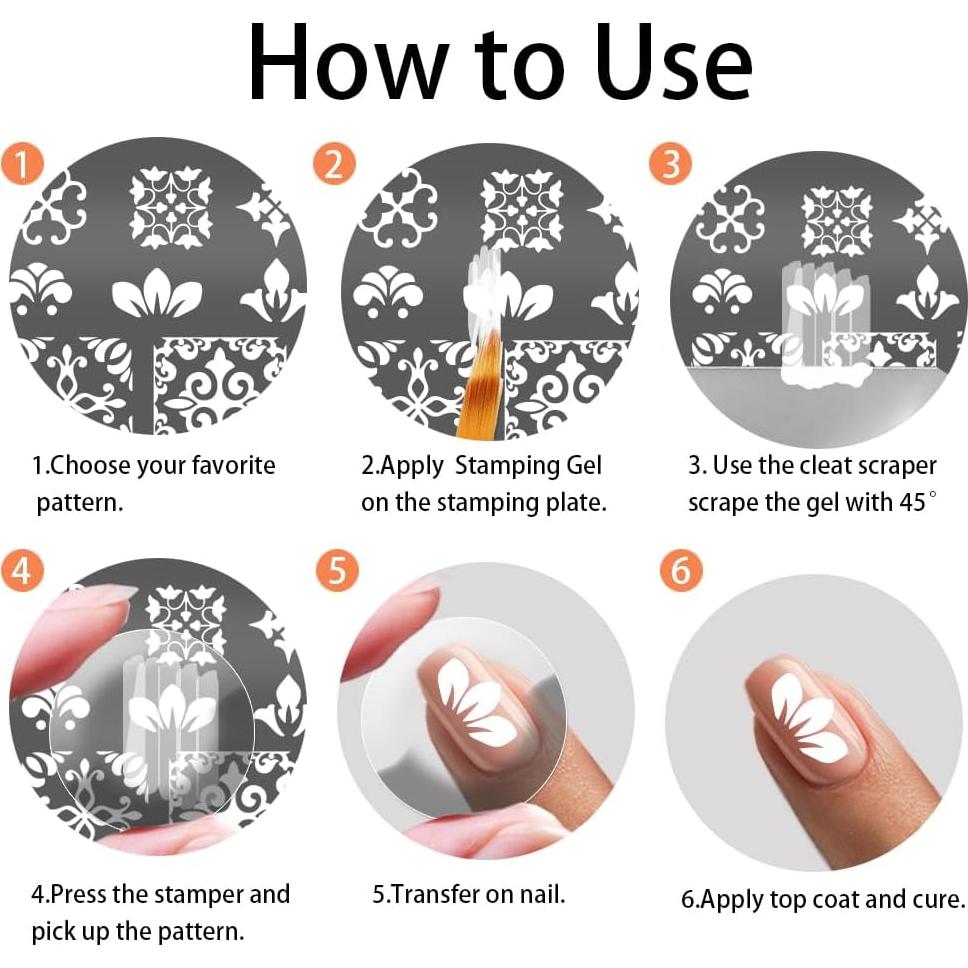 How to Use

1

1.Choose your favorite pattern.

2

2.Apply Stamping Gel on the stamping plate.

3

3. Use the cleat scraper scrape the gel with 45°

4

4.Press the stamper and pick up the pattern.

5

5.Transfer on nail.

6

6.Apply top coat and cure.