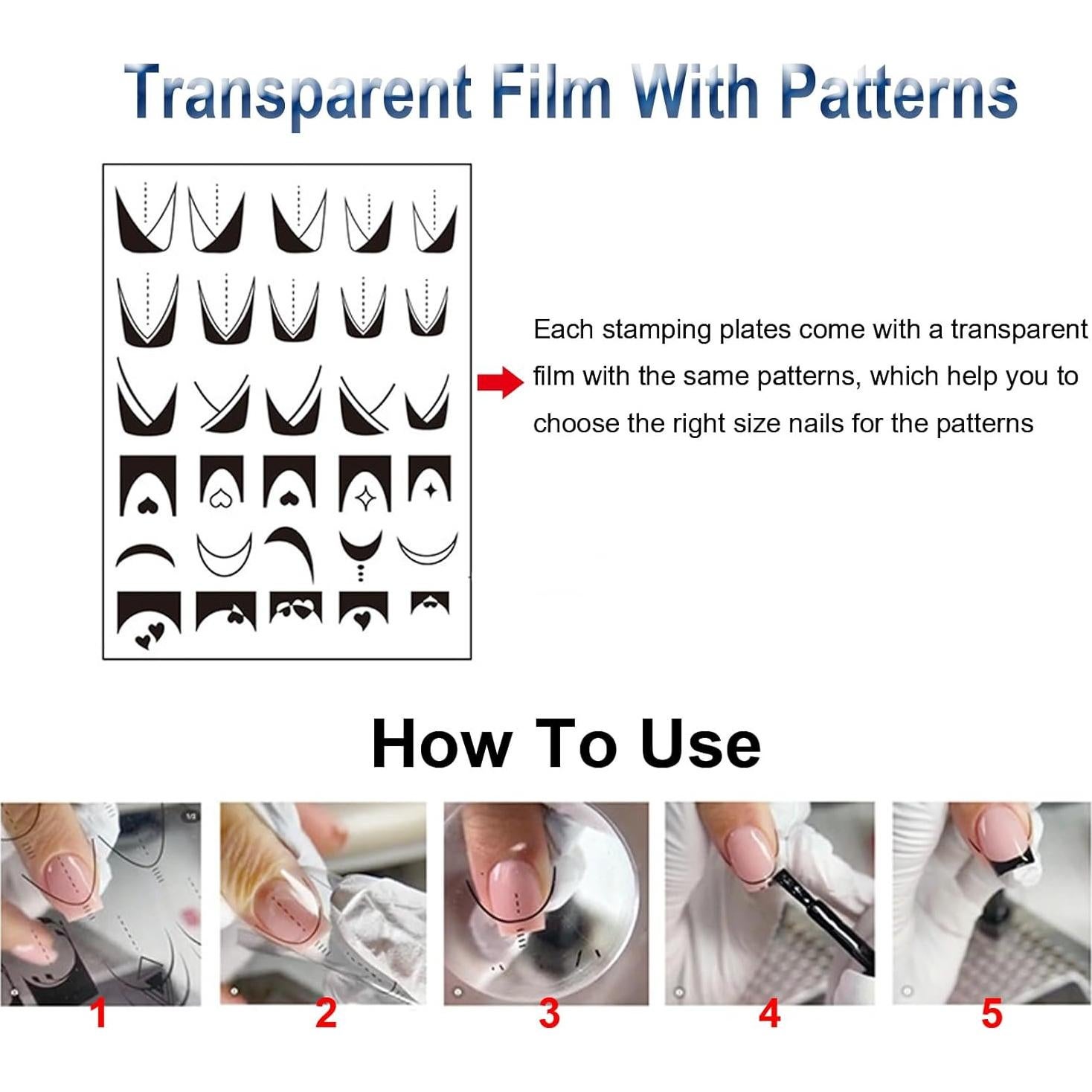 Transparent Film With Patterns

Each stamping plates come with a transparent film with the same patterns, which help you to choose the right size nails for the patterns

How To Use

1/2

1

2

3

4

5