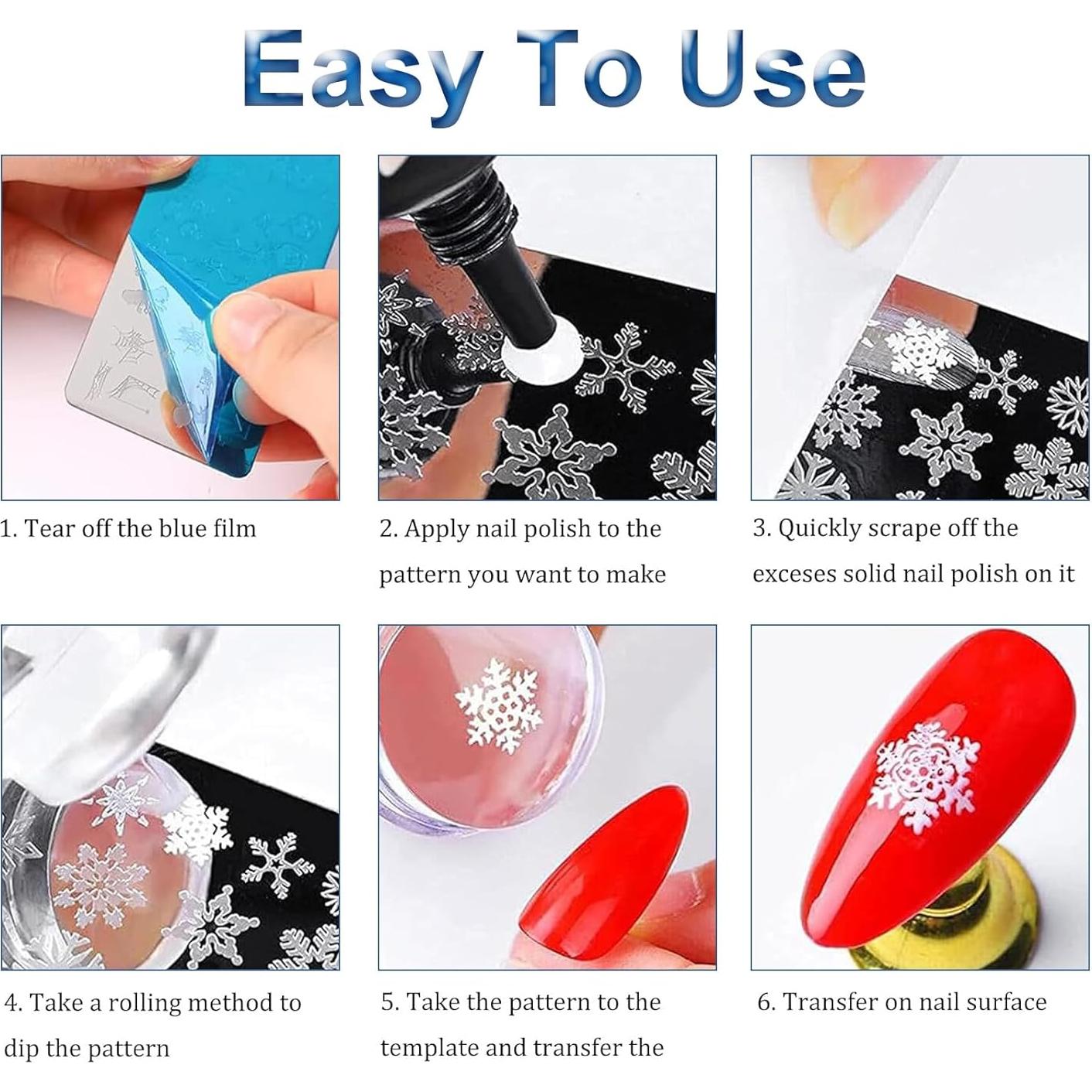 Easy To Use

1. Tear off the blue film

2. Apply nail polish to the pattern you want to make

3. Quickly scrape off the exceses solid nail polish on it

4. Take a rolling method to dip the pattern

5. Take the pattern to the template and transfer the

6. Transfer on nail surface