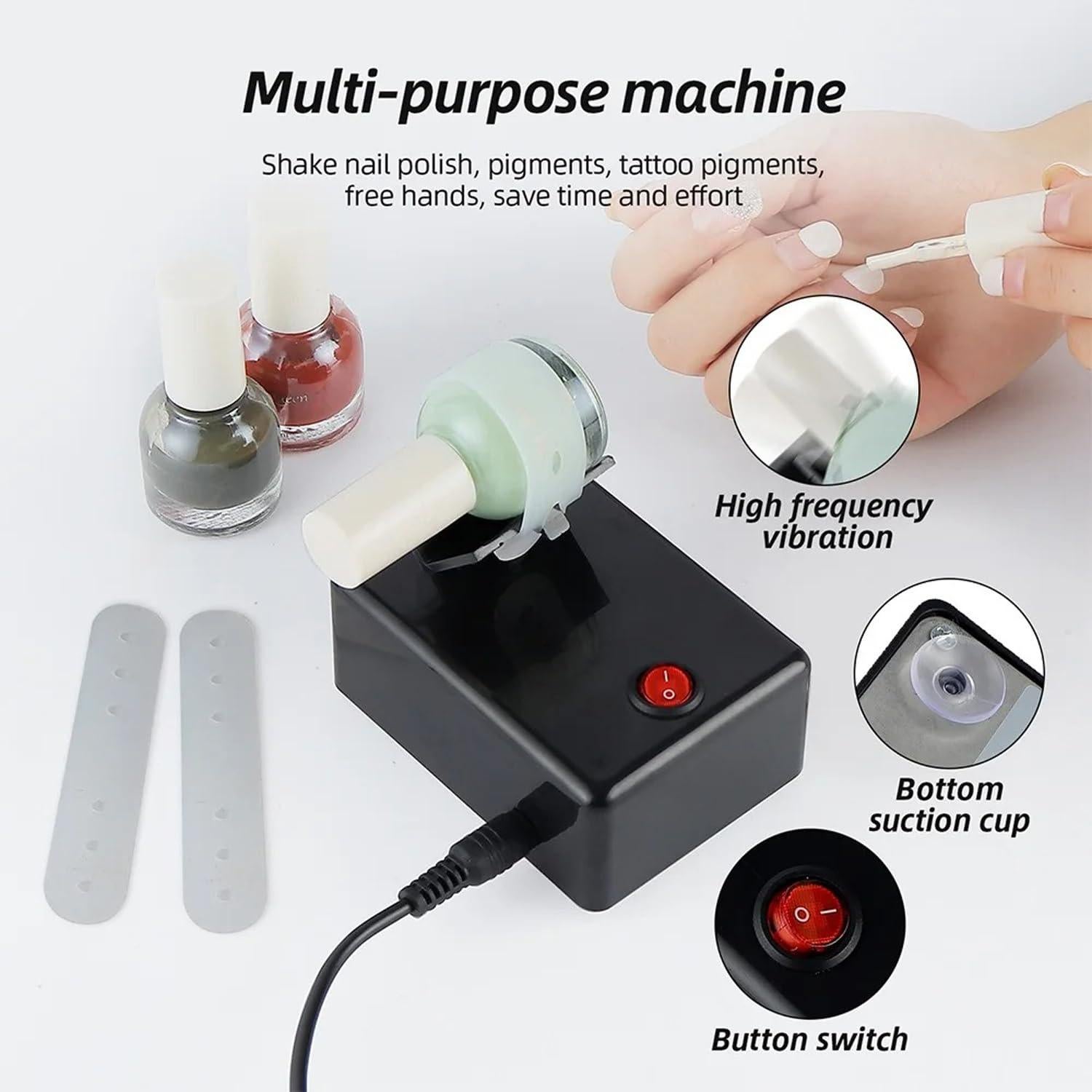 Multi-purpose machine

Shake nail polish, pigments, tattoo pigments, free hands, save time and effort

High frequency vibration

Bottom suction cup

Button switch