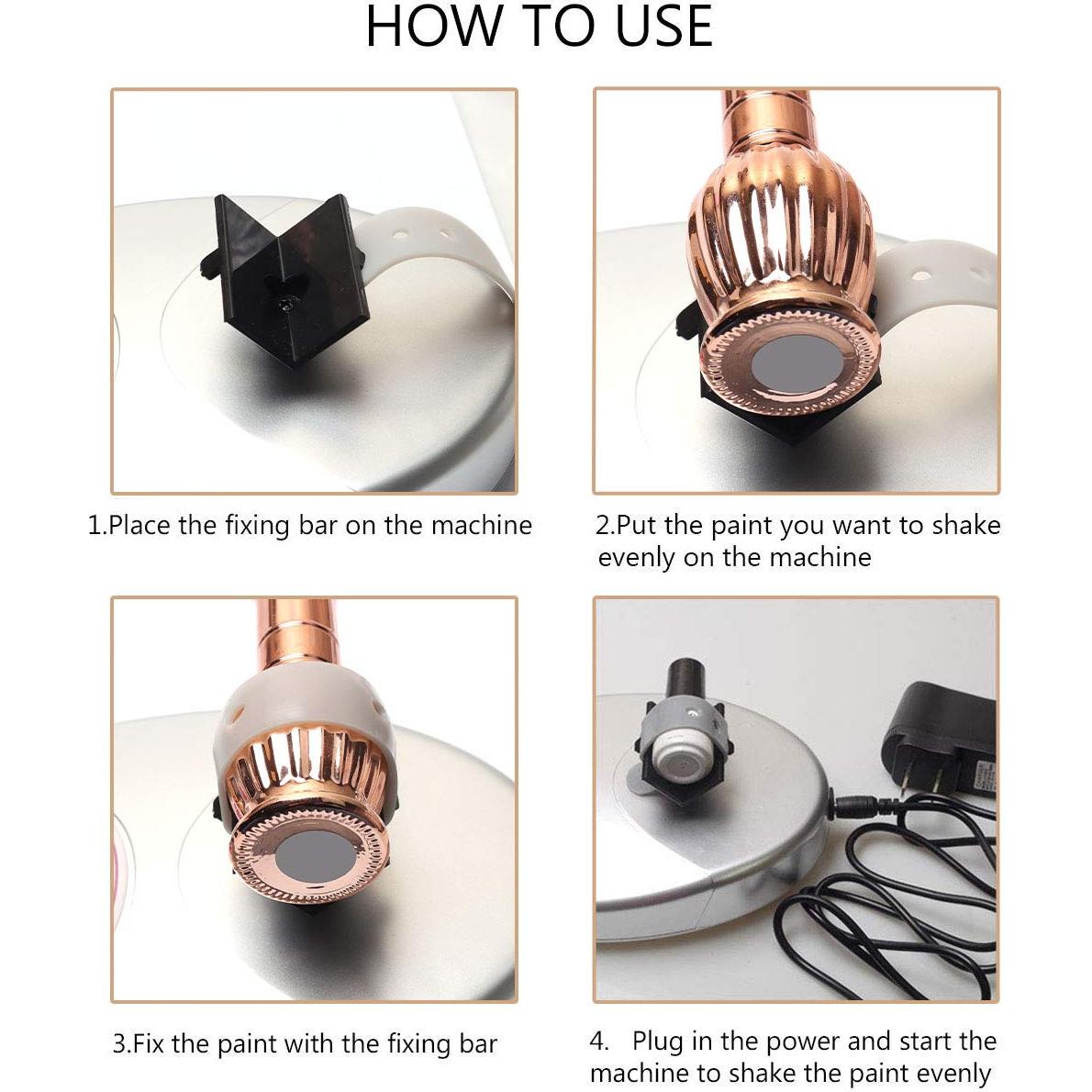 HOW TO USE

1.Place the fixing bar on the machine

2.Put the paint you want to shake evenly on the machine

3.Fix the paint with the fixing bar

4. Plug in the power and start the machine to shake the paint evenly