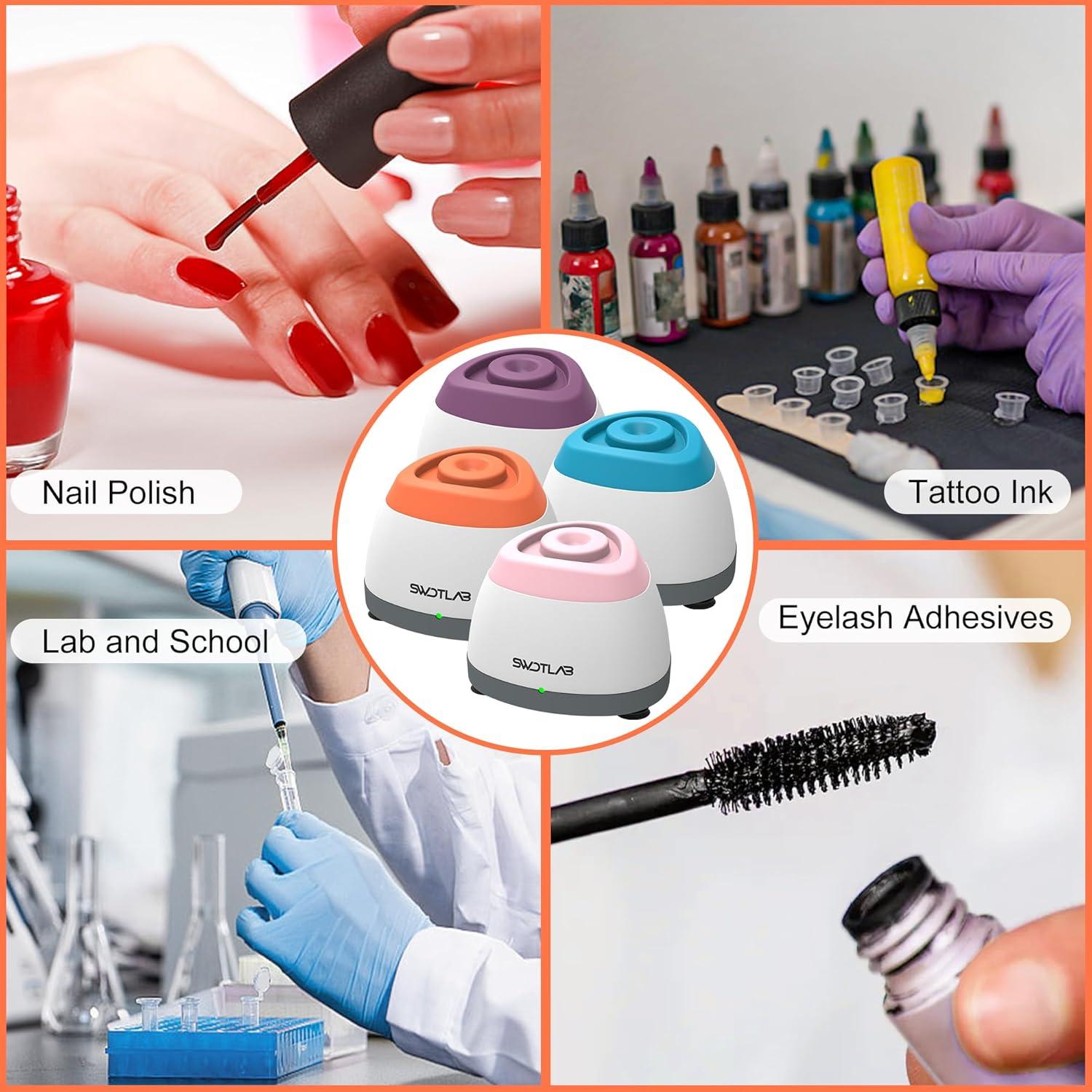 Nail Polish

Tattoo Ink

SWDTLAB

SWDTLAB

Lab and School

Eyelash Adhesives