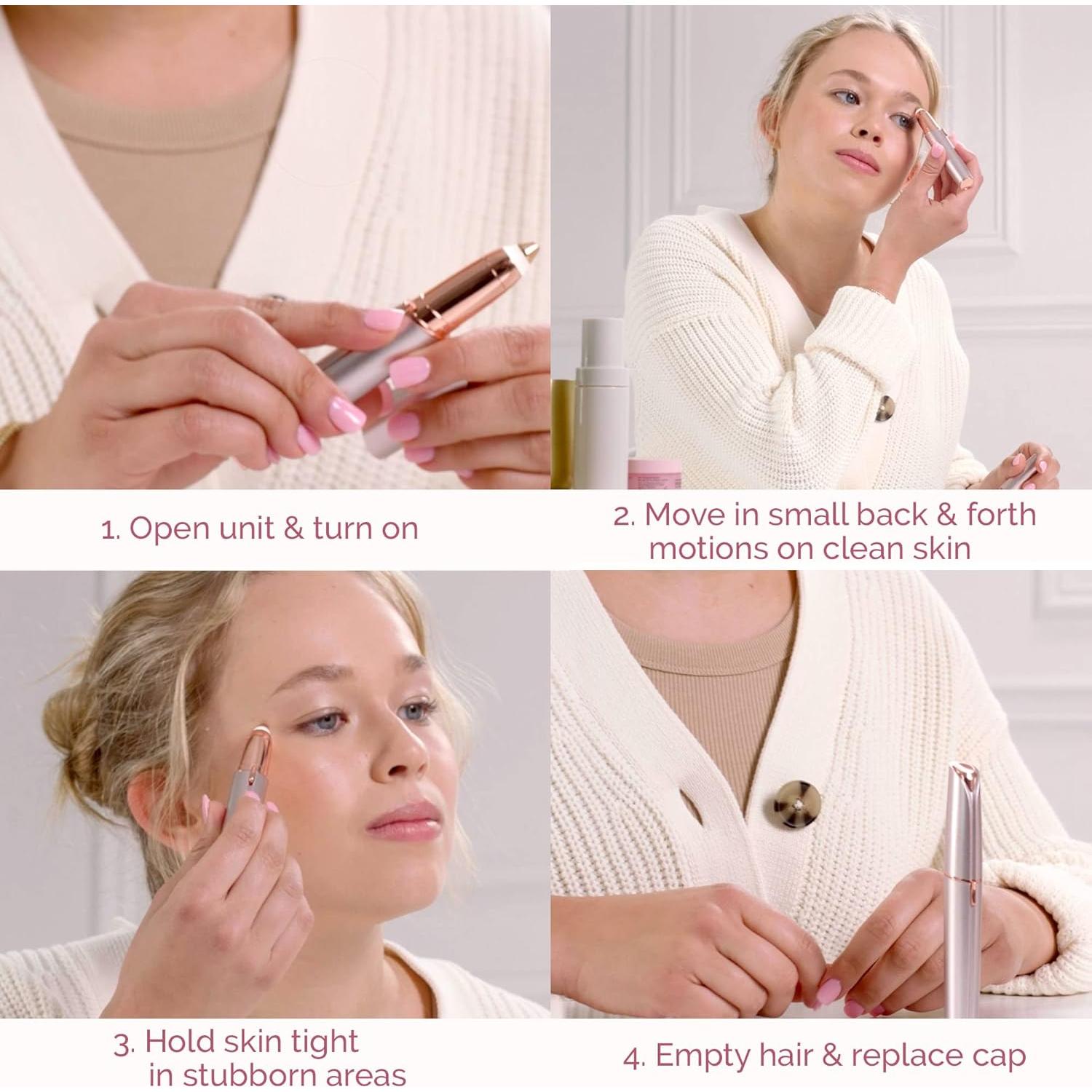 1. Open unit & turn on

2. Move in small back & forth motions on clean skin

3. Hold skin tight in stubborn areas

4. Empty hair & replace cap