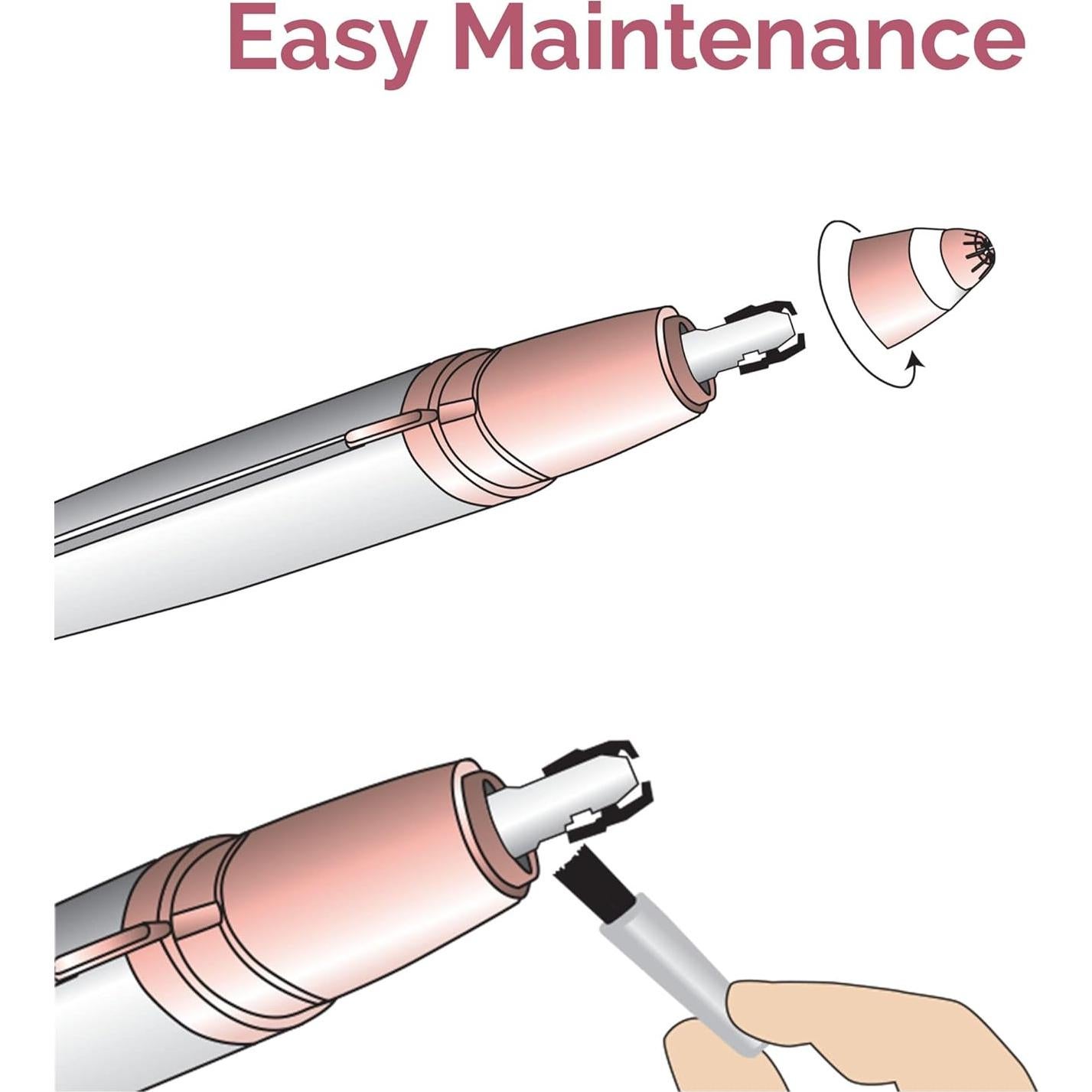 Easy Maintenance