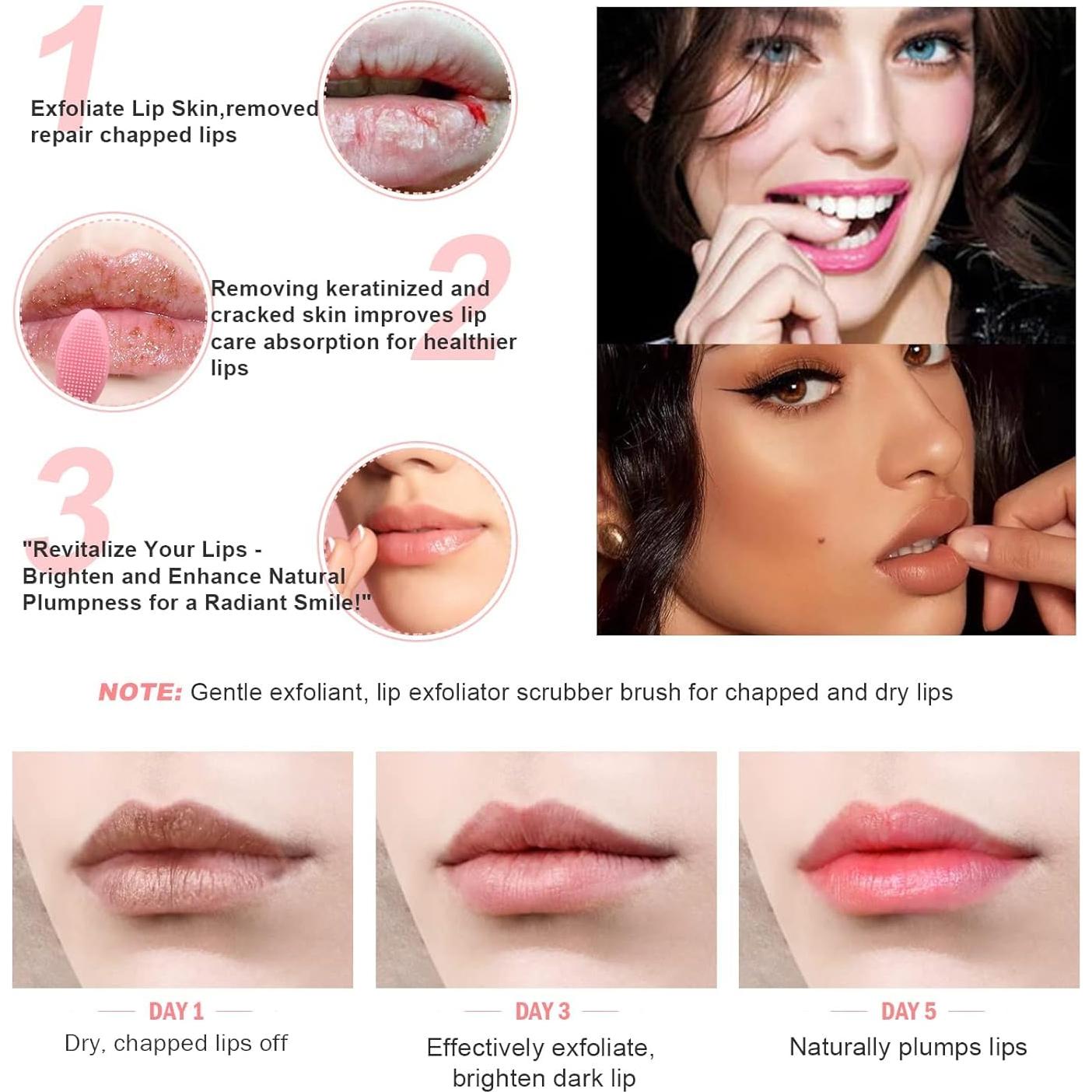 1

Exfoliate Lip Skin,removed repair chapped lips

2

Removing keratinized and cracked skin improves lip care absorption for healthier lips

3

"Revitalize Your Lips - Brighten and Enhance Natural Plumpness for a Radiant Smile!"

NOTE: Gentle exfoliant, lip exfoliator scrubber brush for chapped and dry lips

DAY 1
Dry, chapped lips off

DAY 3
Effectively exfoliate, brighten dark lip

DAY 5
Naturally plumps lips