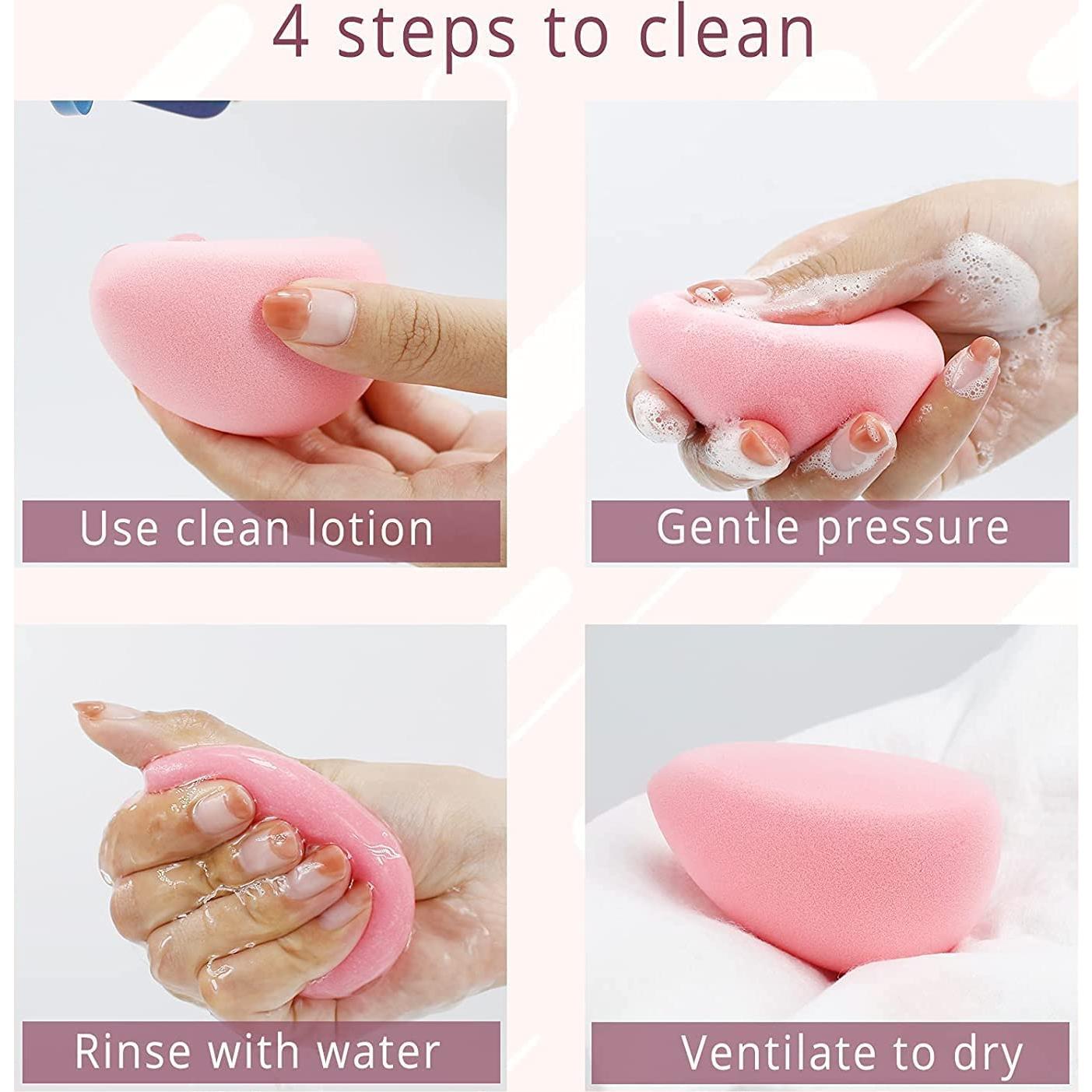 4 steps to clean

Use clean lotion

Gentle pressure

Rinse with water

Ventilate to dry