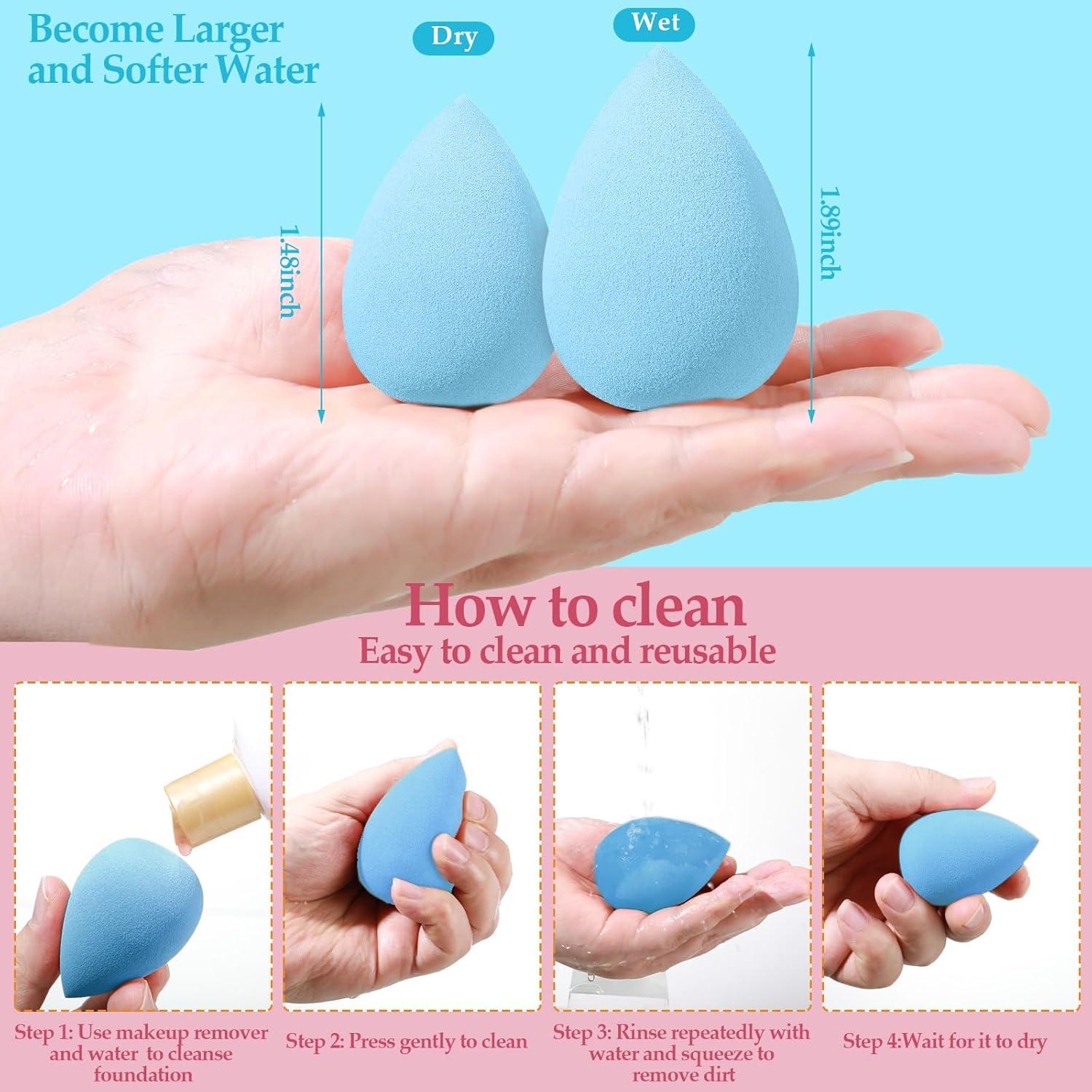 Become Larger and Softer Water

Dry

Wet

1.48inch

1.89inch

How to clean

Easy to clean and reusable

Step 1: Use makeup remover and water to cleanse foundation

Step 2: Press gently to clean

Step 3: Rinse repeatedly with water and squeeze to remove dirt

Step 4:Wait for it to dry