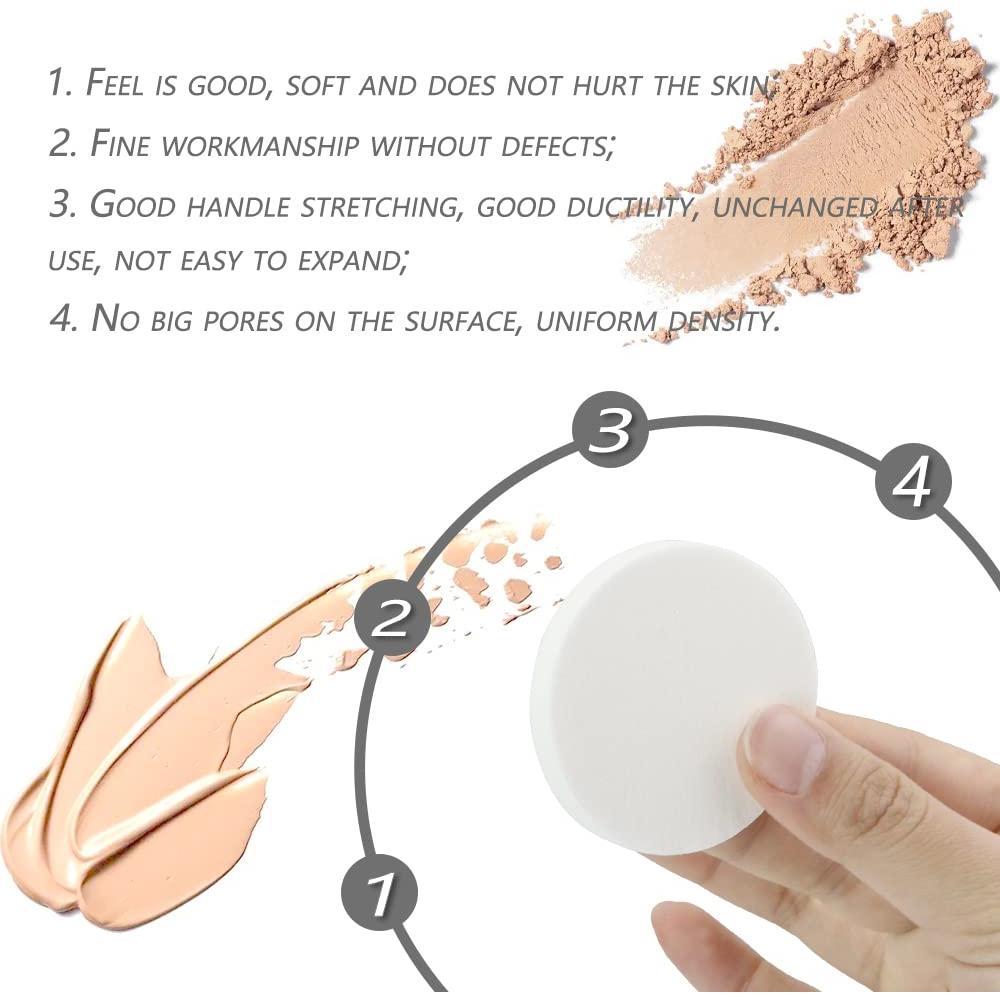 1. Feel is good, soft and does not hurt the skin;
2. Fine workmanship without defects;
3. Good handle stretching, good ductility, unchanged after use, not easy to expand;
4. No big pores on the surface, uniform density.

3
4
2
1