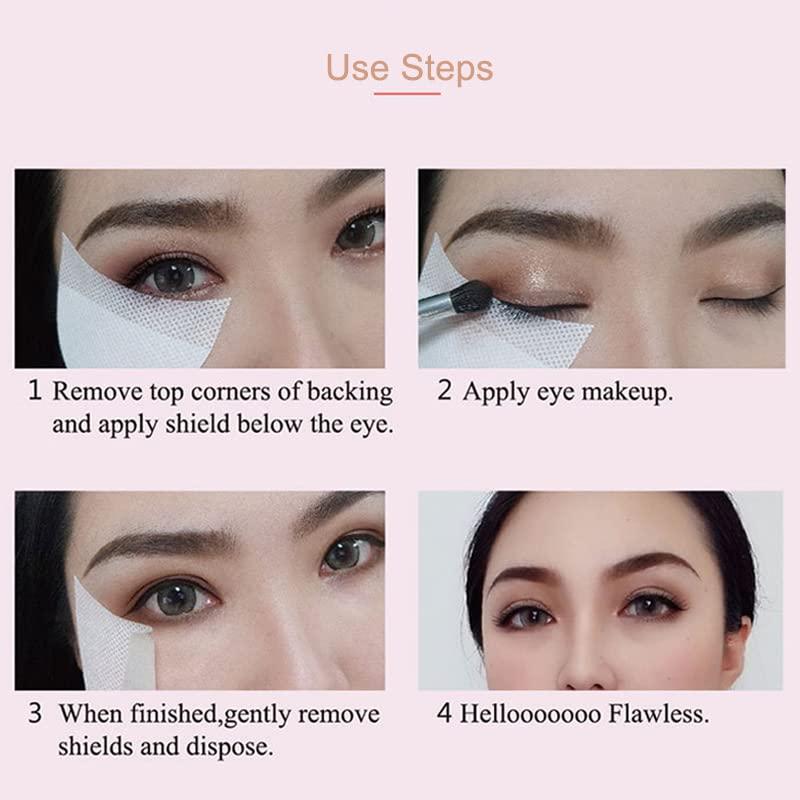 Use Steps

1 Remove top corners of backing and apply shield below the eye.

2 Apply eye makeup.

3 When finished,gently remove shields and dispose.

4 Hellooooooo Flawless.