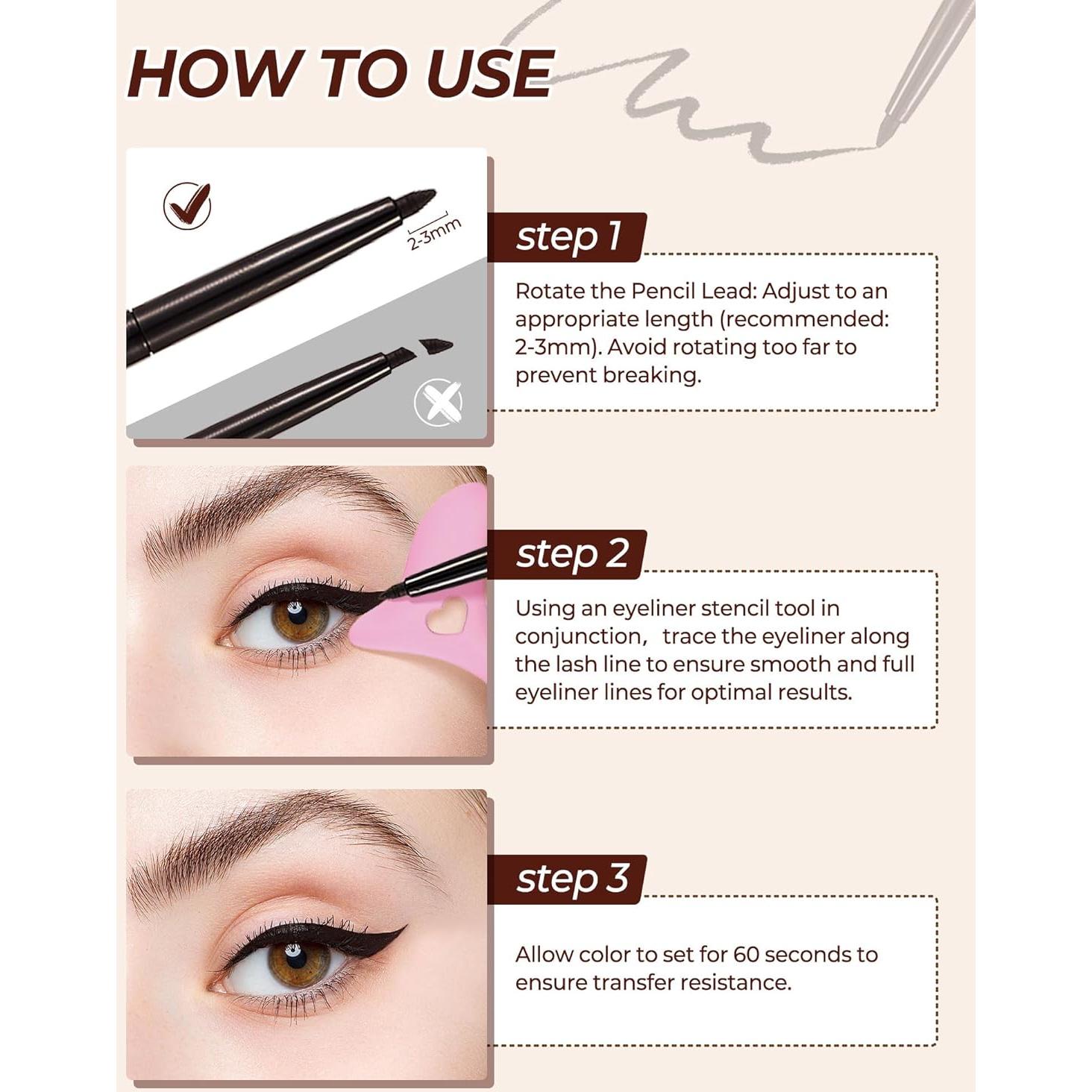 HOW TO USE

2-3mm

step 1

Rotate the Pencil Lead: Adjust to an appropriate length (recommended: 2-3mm). Avoid rotating too far to prevent breaking.

step 2

Using an eyeliner stencil tool in conjunction, trace the eyeliner along the lash line to ensure smooth and full eyeliner lines for optimal results.

step 3

Allow color to set for 60 seconds to ensure transfer resistance.