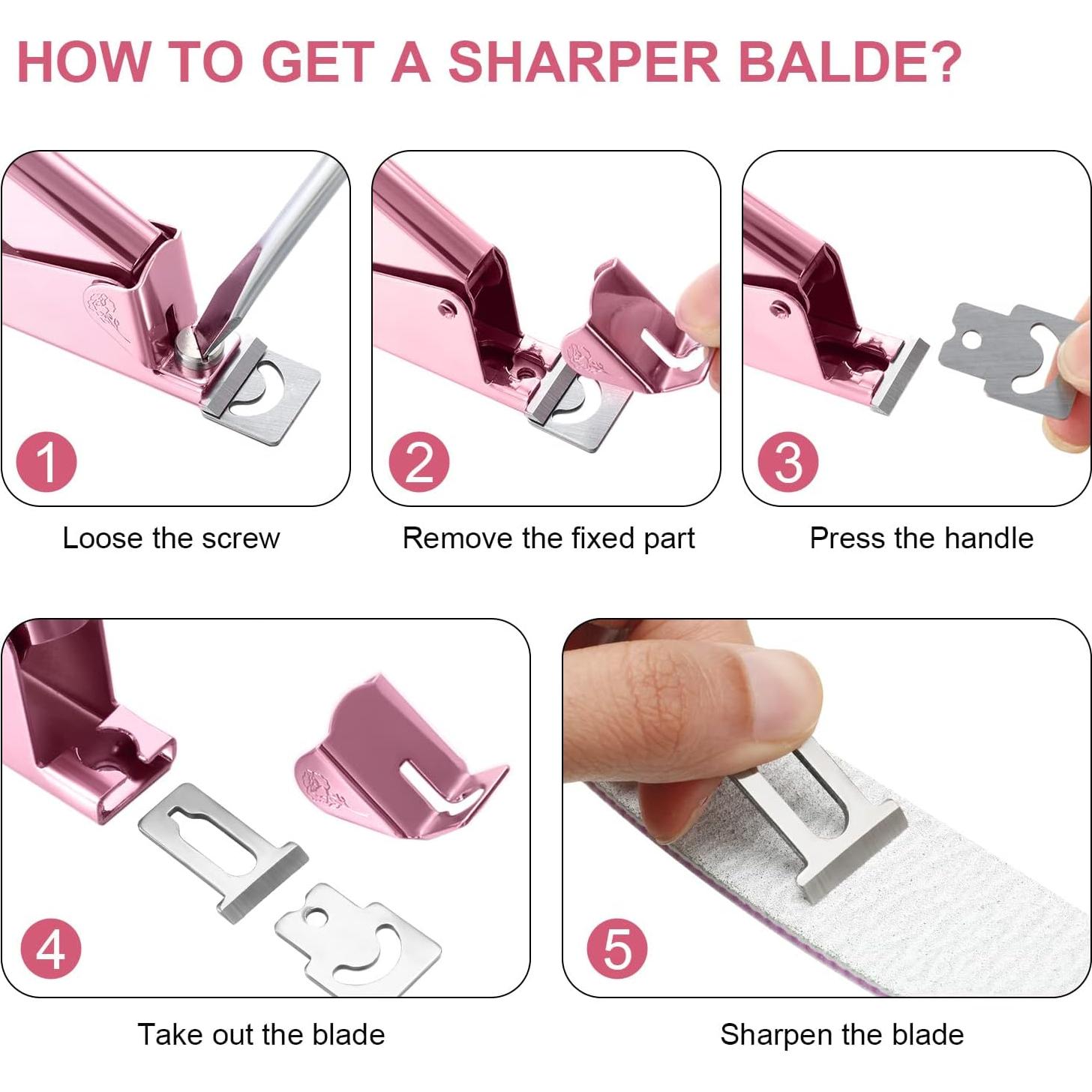 HOW TO GET A SHARPER BALDE?

1
Loose the screw

2
Remove the fixed part

3
Press the handle

4
Take out the blade

5
Sharpen the blade