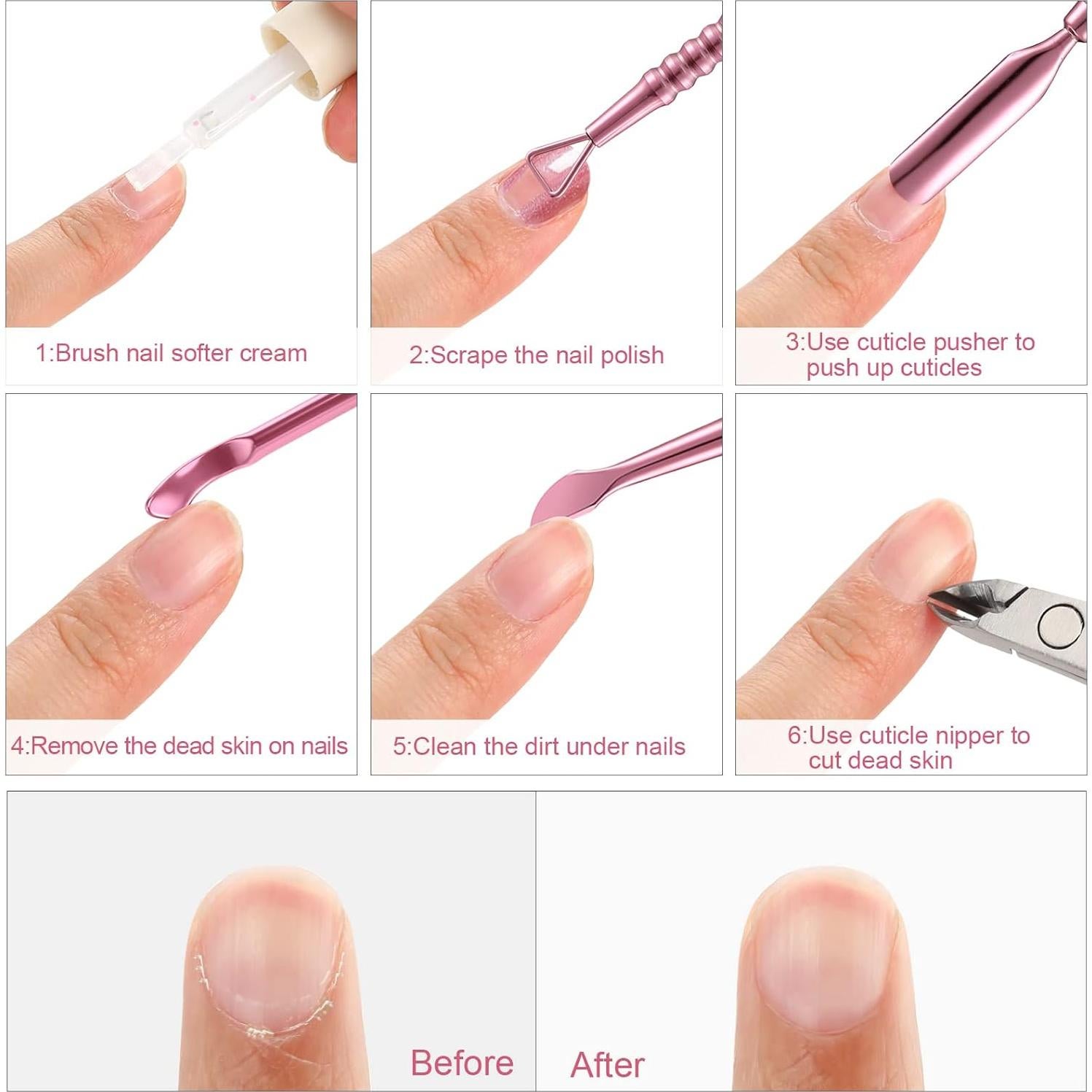 1:Brush nail softer cream

2:Scrape the nail polish

3:Use cuticle pusher to push up cuticles

4:Remove the dead skin on nails

5:Clean the dirt under nails

6:Use cuticle nipper to cut dead skin

Before

After