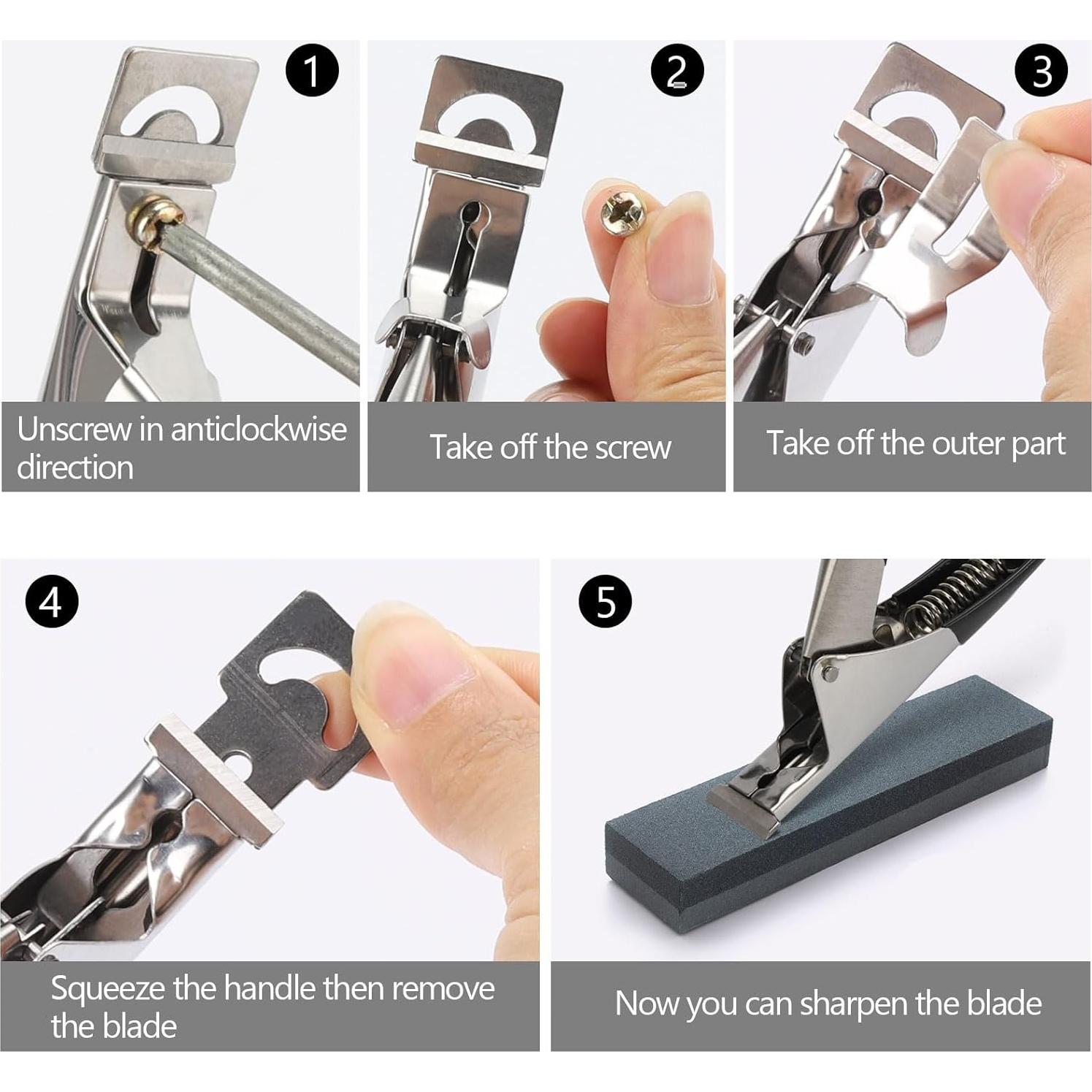 1

Unscrew in anticlockwise direction

2

Take off the screw

3

Take off the outer part

4

Squeeze the handle then remove the blade

5

Now you can sharpen the blade