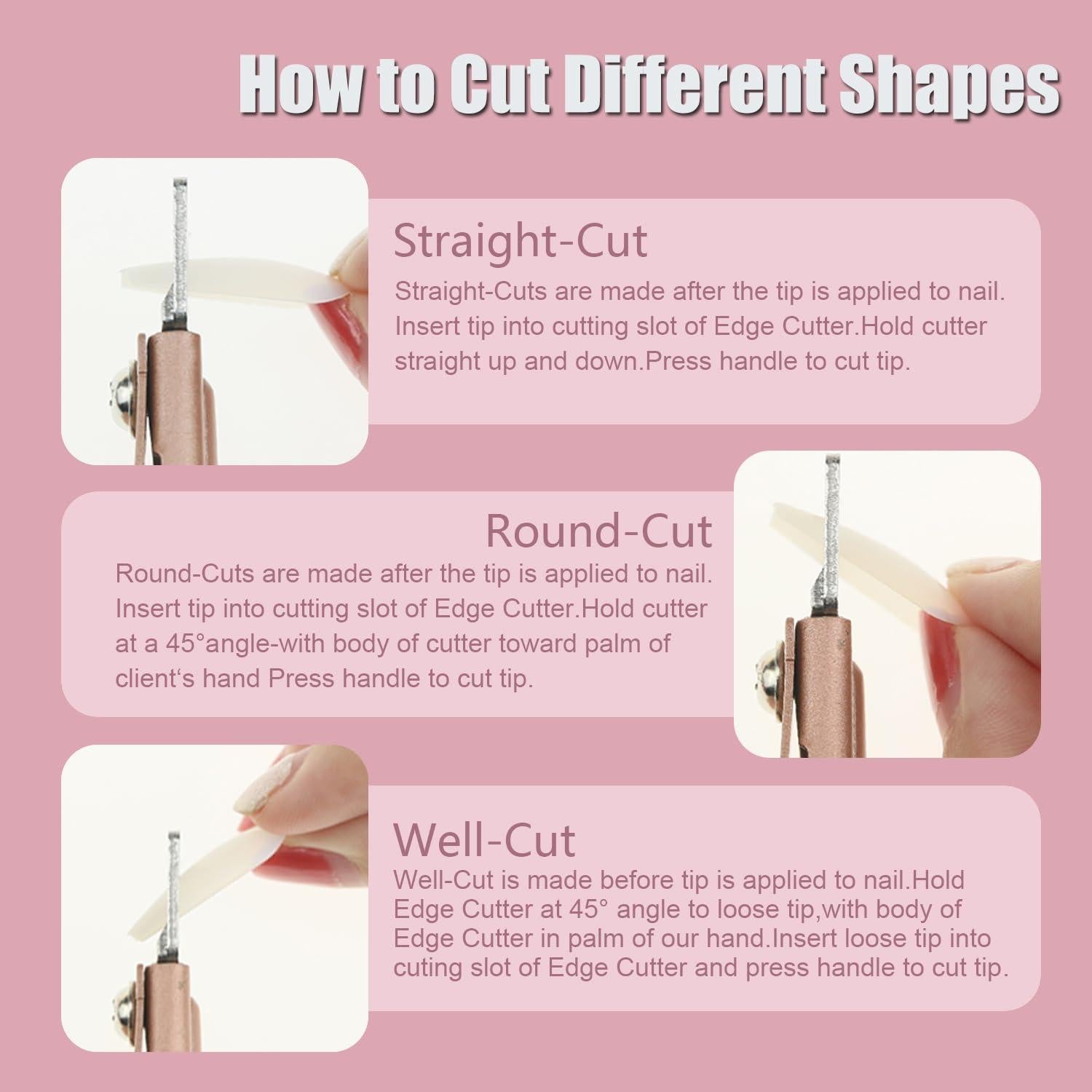 How to Cut Different Shapes

Straight-Cut

Straight-Cuts are made after the tip is applied to nail. Insert tip into cutting slot of Edge Cutter.Hold cutter straight up and down.Press handle to cut tip.

Round-Cut

Round-Cuts are made after the tip is applied to nail. Insert tip into cutting slot of Edge Cutter.Hold cutter at a 45°angle-with body of cutter toward palm of client‘s hand Press handle to cut tip.

Well-Cut

Well-Cut is made before tip is applied to nail.Hold Edge Cutter at 45° angle to loose tip,with body of Edge Cutter in palm of our hand.Insert loose tip into cuting slot of Edge Cutter and press handle to cut tip.