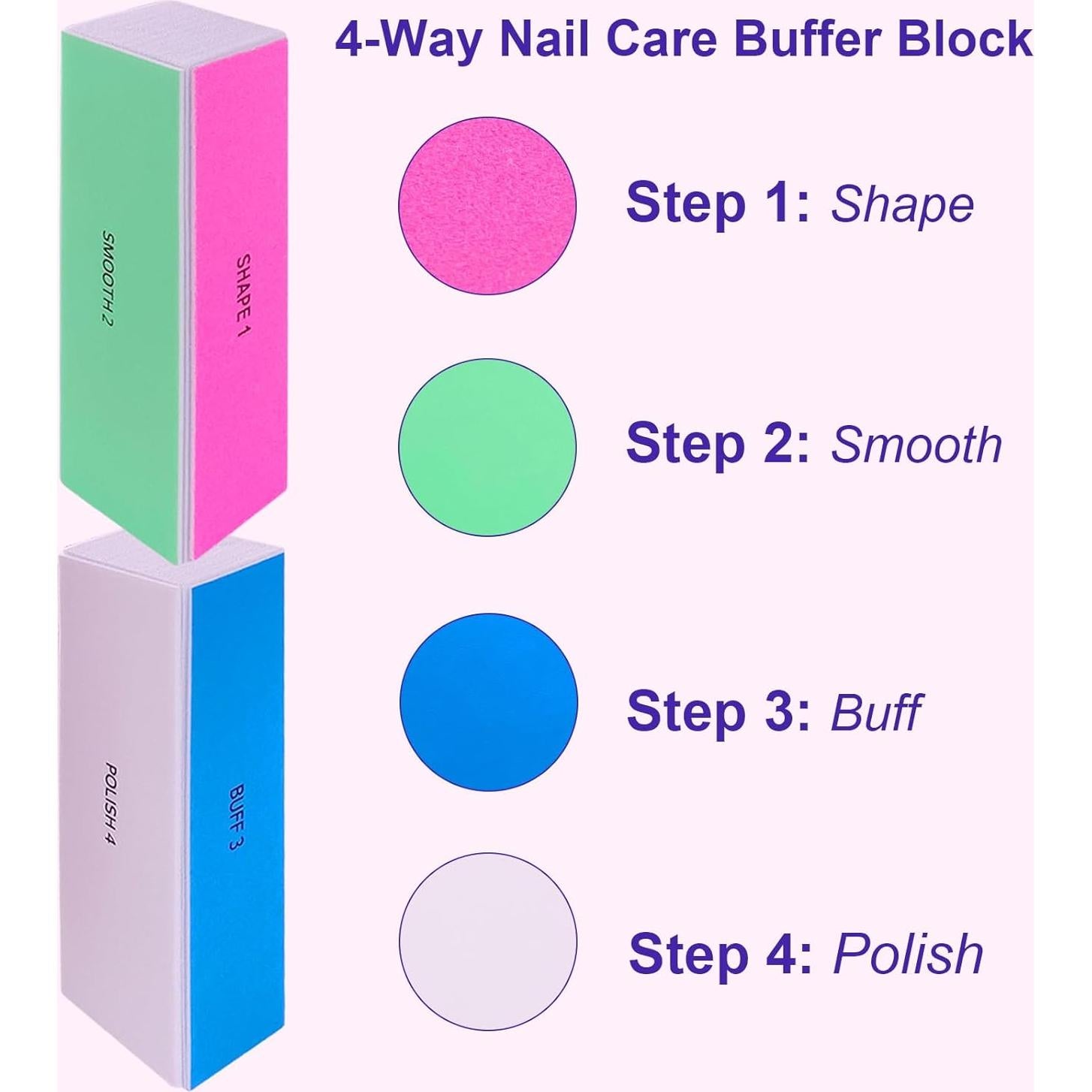 4-Way Nail Care Buffer Block

SMOOTH 2

SHAPE 1

POLISH 4

BUFF 3

Step 1: Shape

Step 2: Smooth

Step 3: Buff

Step 4: Polish