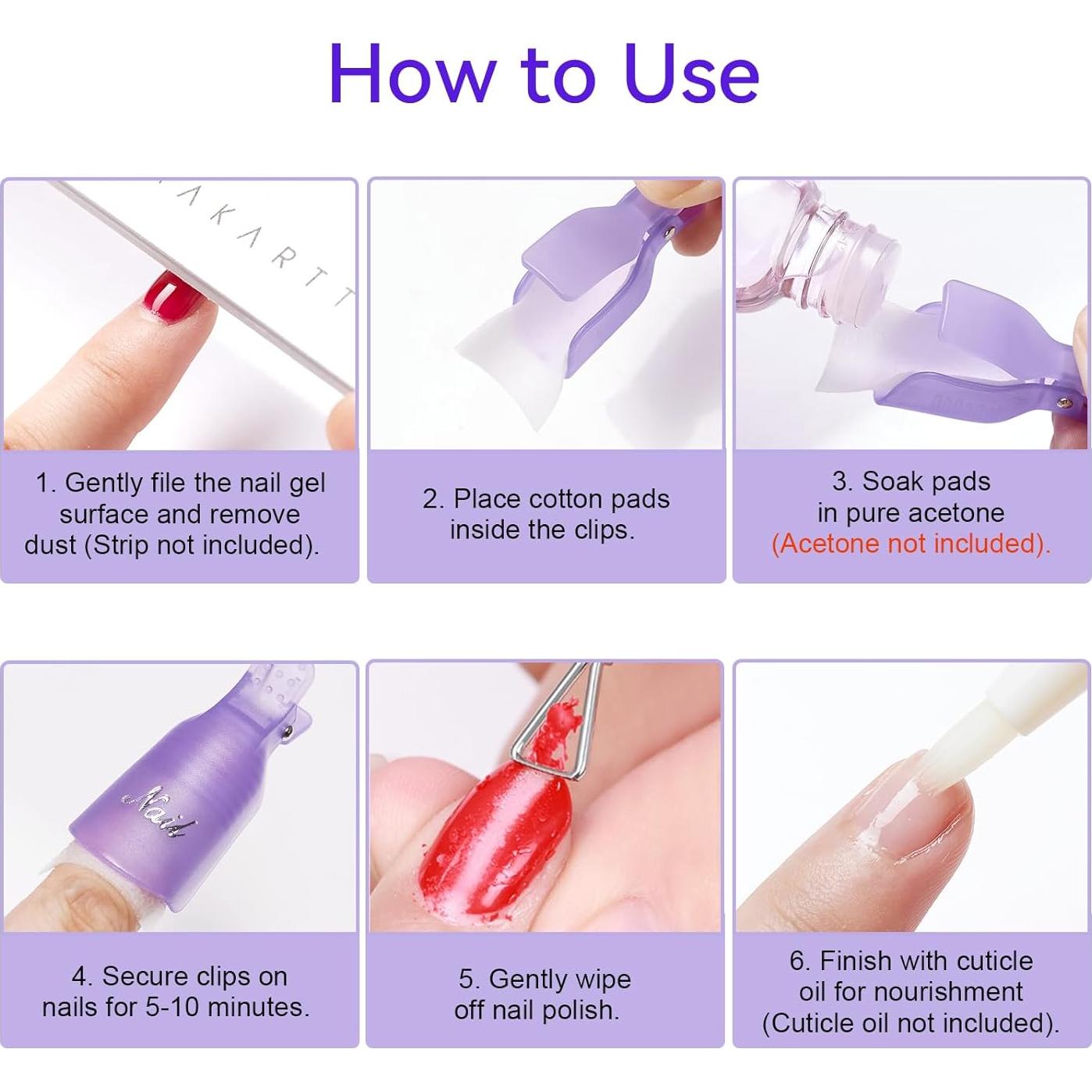 How to Use

AKARTT

1. Gently file the nail gel surface and remove dust (Strip not included).

2. Place cotton pads inside the clips.

3. Soak pads in pure acetone (Acetone not included).

Nails

4. Secure clips on nails for 5-10 minutes.

5. Gently wipe off nail polish.

6. Finish with cuticle oil for nourishment (Cuticle oil not included).