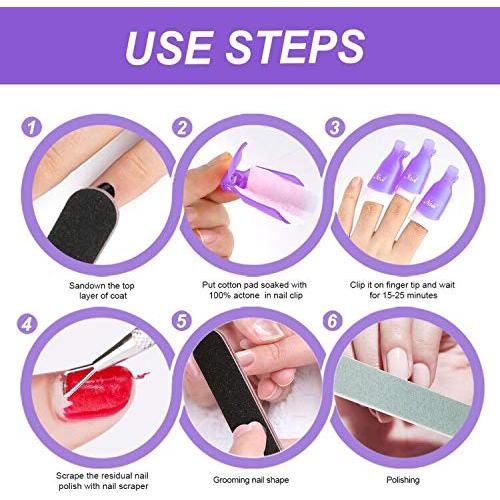 USE STEPS

1

Sandown the top layer of coat

2

Put cotton pad soaked with 100% actone in nail clip

3

Clip it on finger tip and wait for 15-25 minutes

4

Scrape the residual nail polish with nail scraper

5

Grooming nail shape

6

Polishing