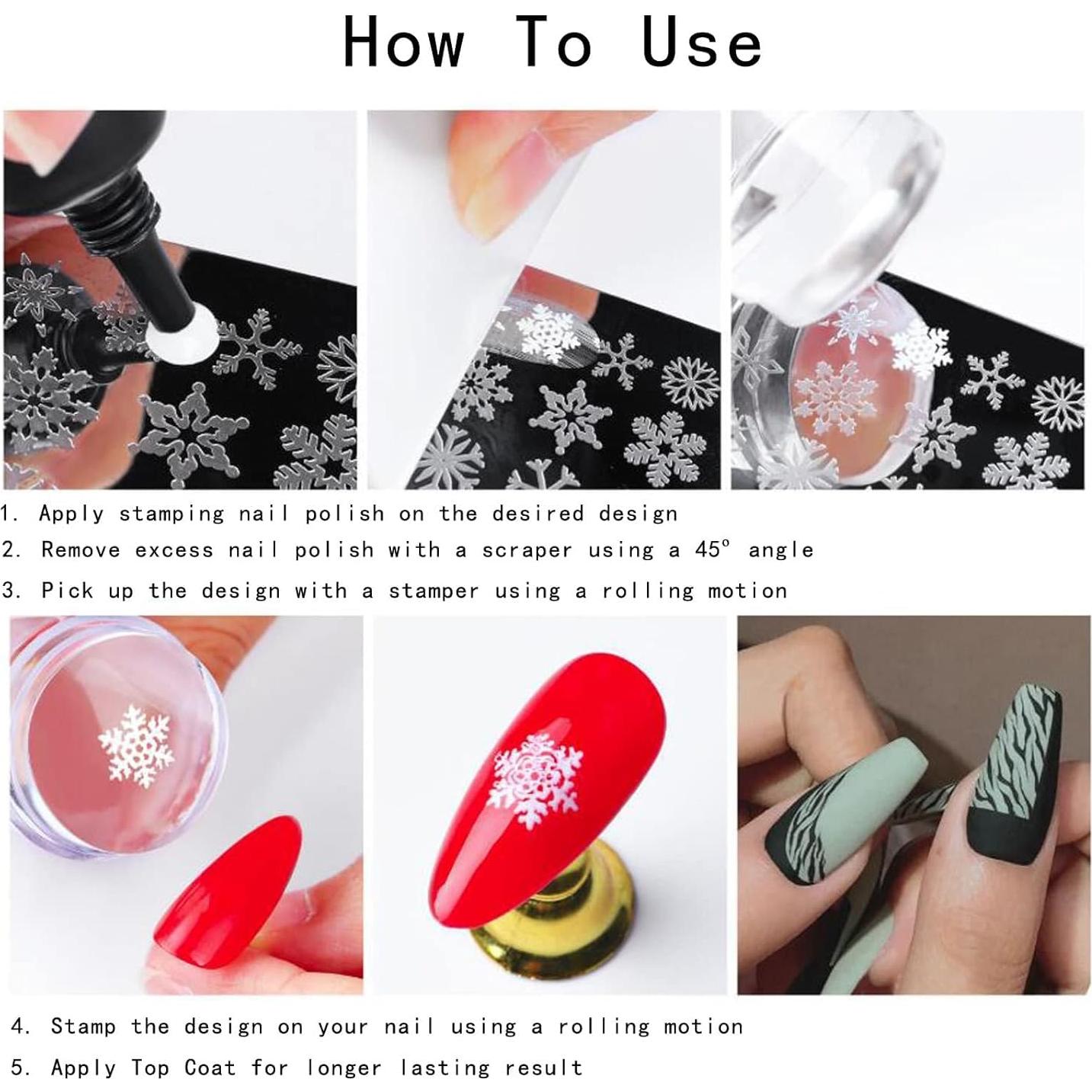 How To Use

1. Apply stamping nail polish on the desired design
2. Remove excess nail polish with a scraper using a 45° angle
3. Pick up the design with a stamper using a rolling motion

4. Stamp the design on your nail using a rolling motion
5. Apply Top Coat for longer lasting result