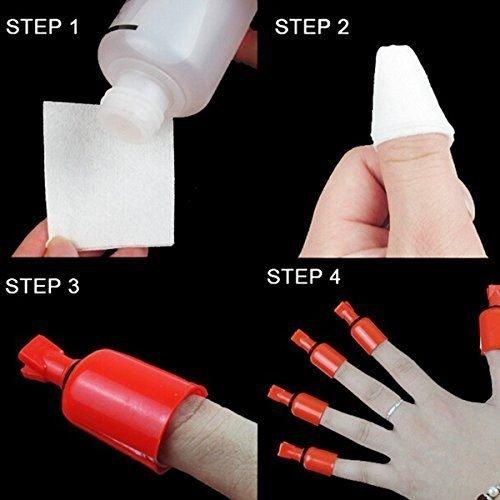 STEP 1

STEP 2

STEP 3

STEP 4