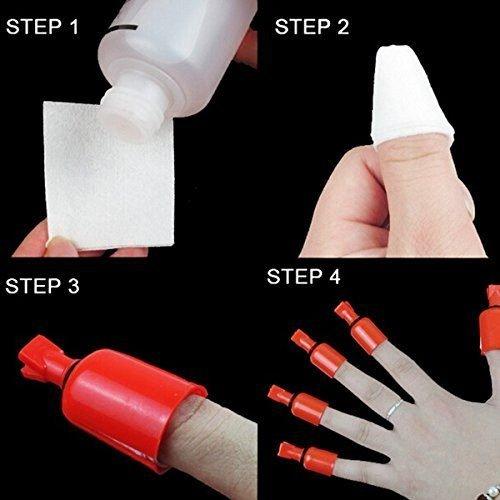 STEP 1

STEP 2

STEP 3

STEP 4