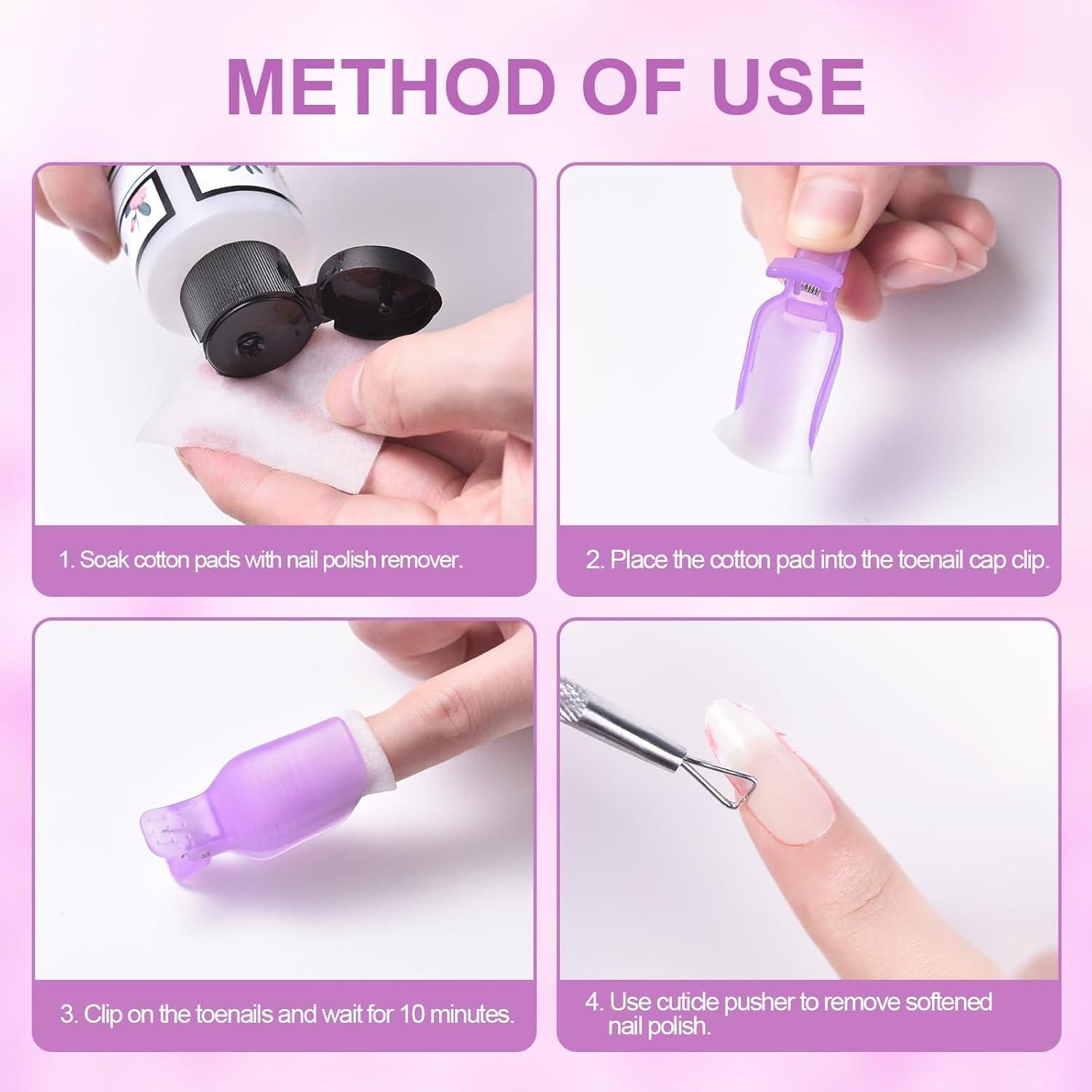 METHOD OF USE

1. Soak cotton pads with nail polish remover.

2. Place the cotton pad into the toenail cap clip.

3. Clip on the toenails and wait for 10 minutes.

4. Use cuticle pusher to remove softened nail polish.