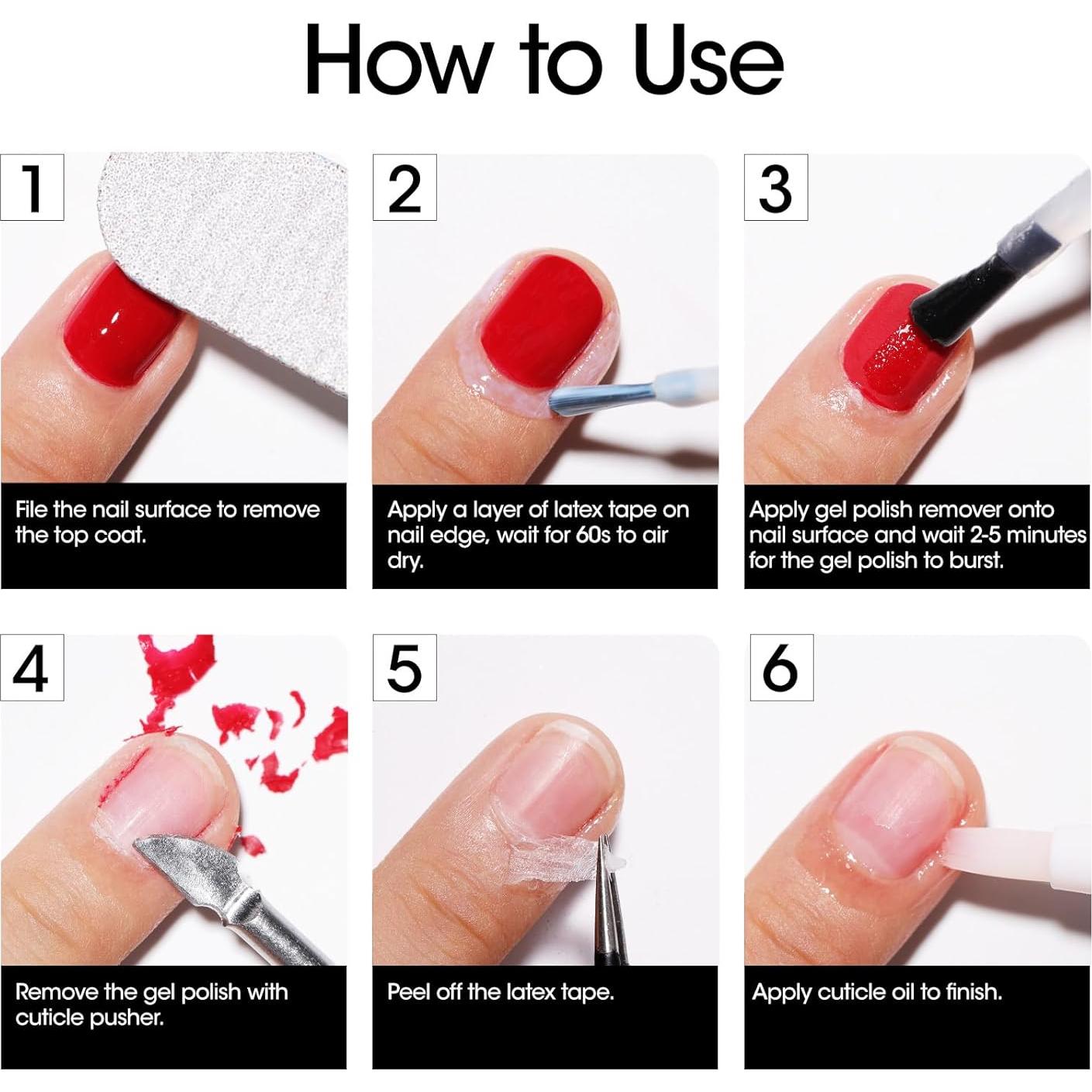 How to Use

1

File the nail surface to remove the top coat.

2

Apply a layer of latex tape on nail edge, wait for 60s to air dry.

3

Apply gel polish remover onto nail surface and wait 2-5 minutes for the gel polish to burst.

4

Remove the gel polish with cuticle pusher.

5

Peel off the latex tape.

6

Apply cuticle oil to finish.