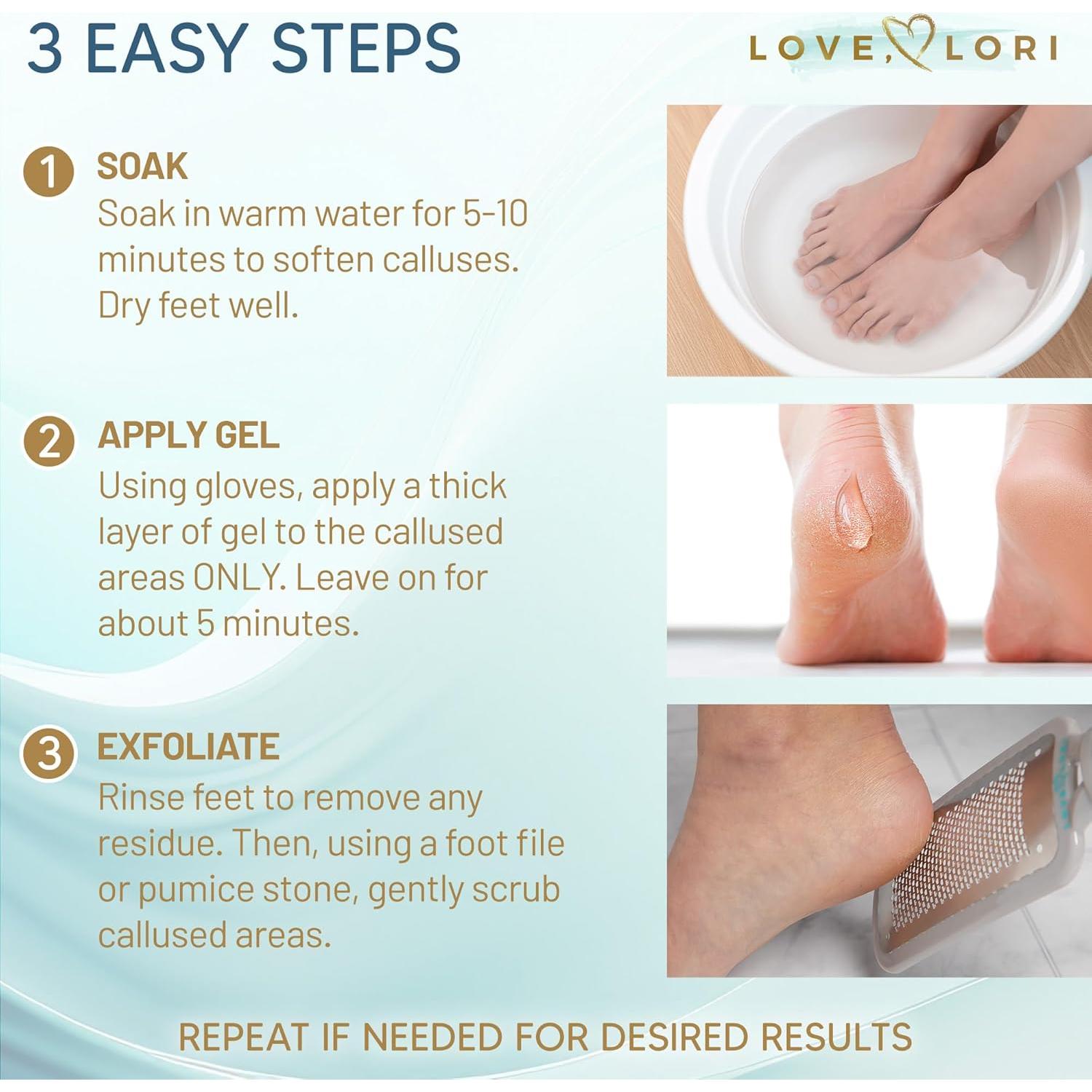 3 EASY STEPS

LOVE, LORI

1 SOAK
Soak in warm water for 5-10 minutes to soften calluses. Dry feet well.

2 APPLY GEL
Using gloves, apply a thick layer of gel to the callused areas ONLY. Leave on for about 5 minutes.

3 EXFOLIATE
Rinse feet to remove any residue. Then, using a foot file or pumice stone, gently scrub callused areas.

REPEAT IF NEEDED FOR DESIRED RESULTS