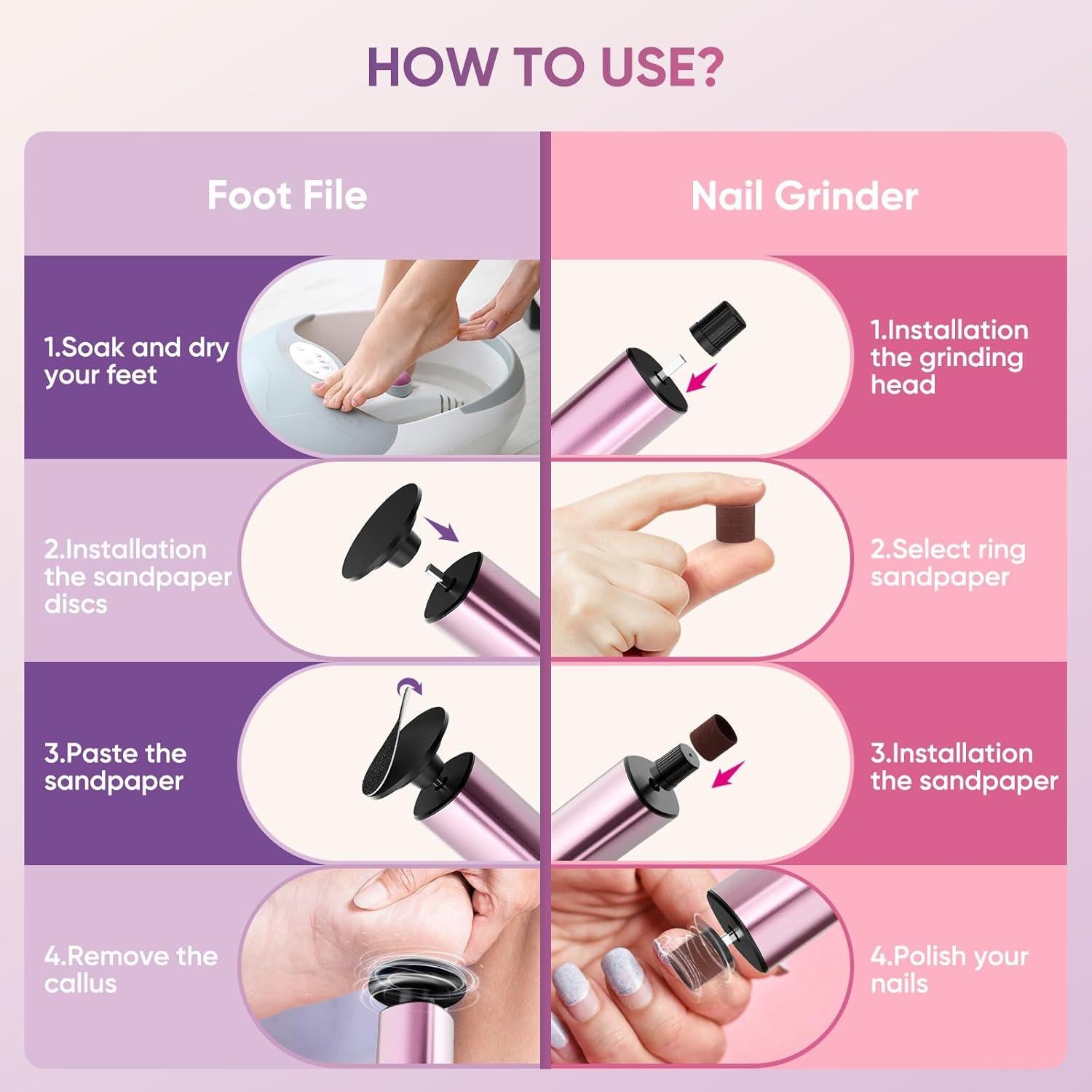 HOW TO USE?

Foot File

1.Soak and dry your feet

2.Installation the sandpaper discs

3.Paste the sandpaper

4.Remove the callus

Nail Grinder

1.Installation the grinding head

2.Select ring sandpaper

3.Installation the sandpaper

4.Polish your nails