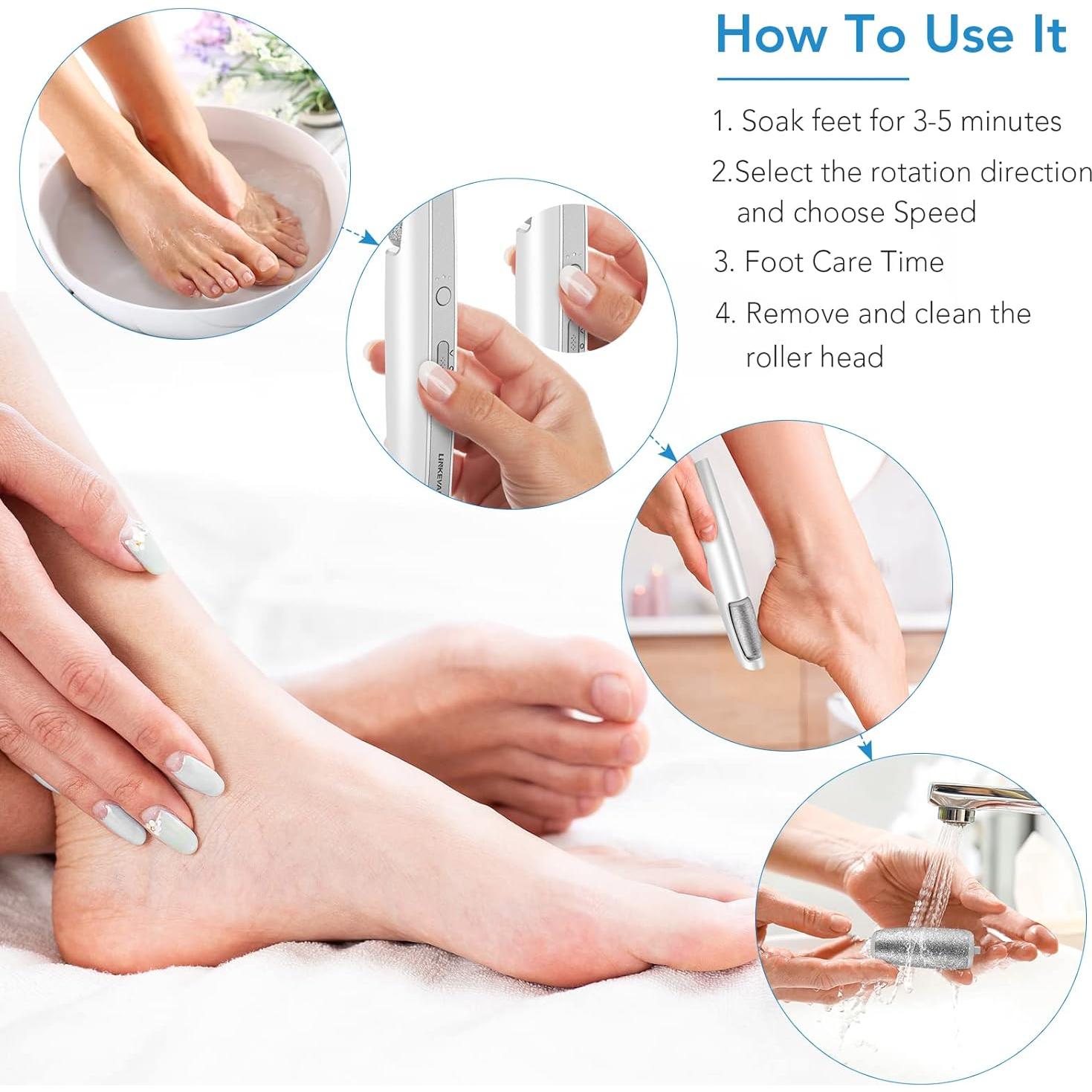 How To Use It

1. Soak feet for 3-5 minutes

2.Select the rotation direction and choose Speed

3. Foot Care Time

4. Remove and clean the roller head

LiNKEVA