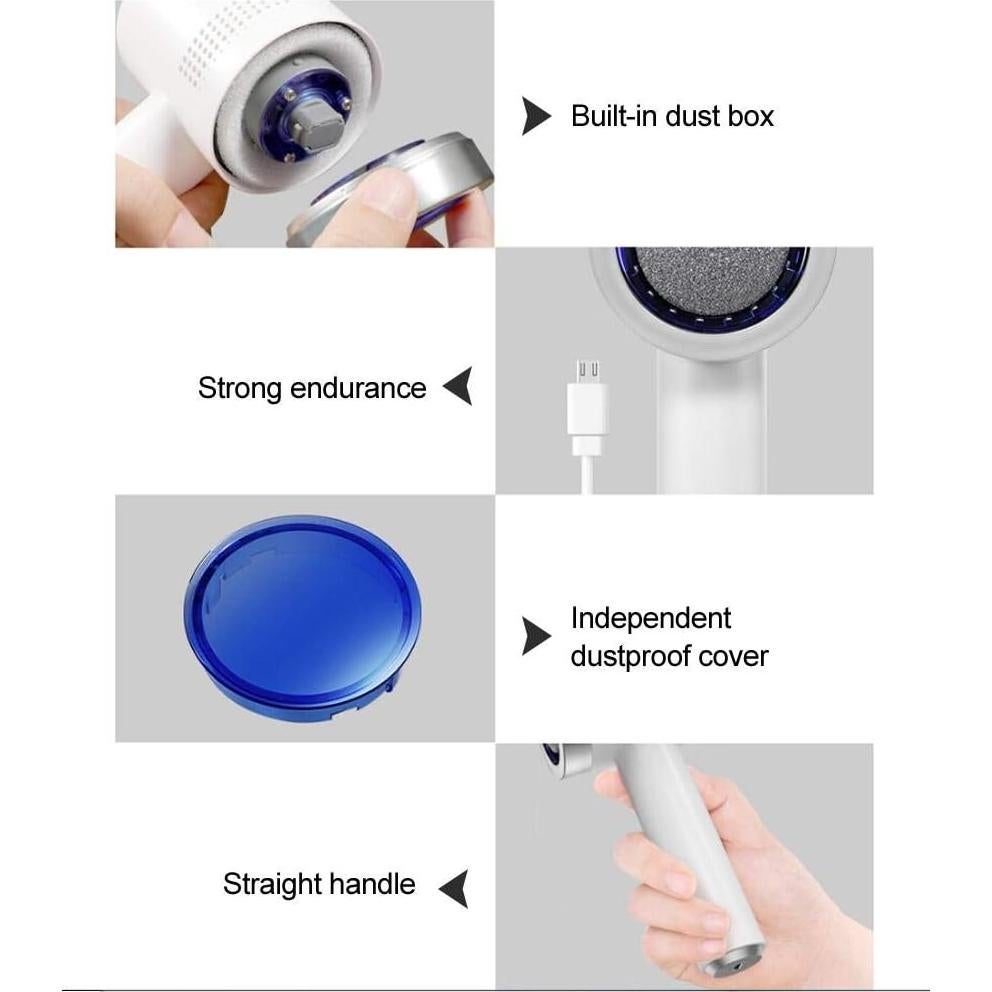 Built-in dust box

Strong endurance

Independent dustproof cover

Straight handle