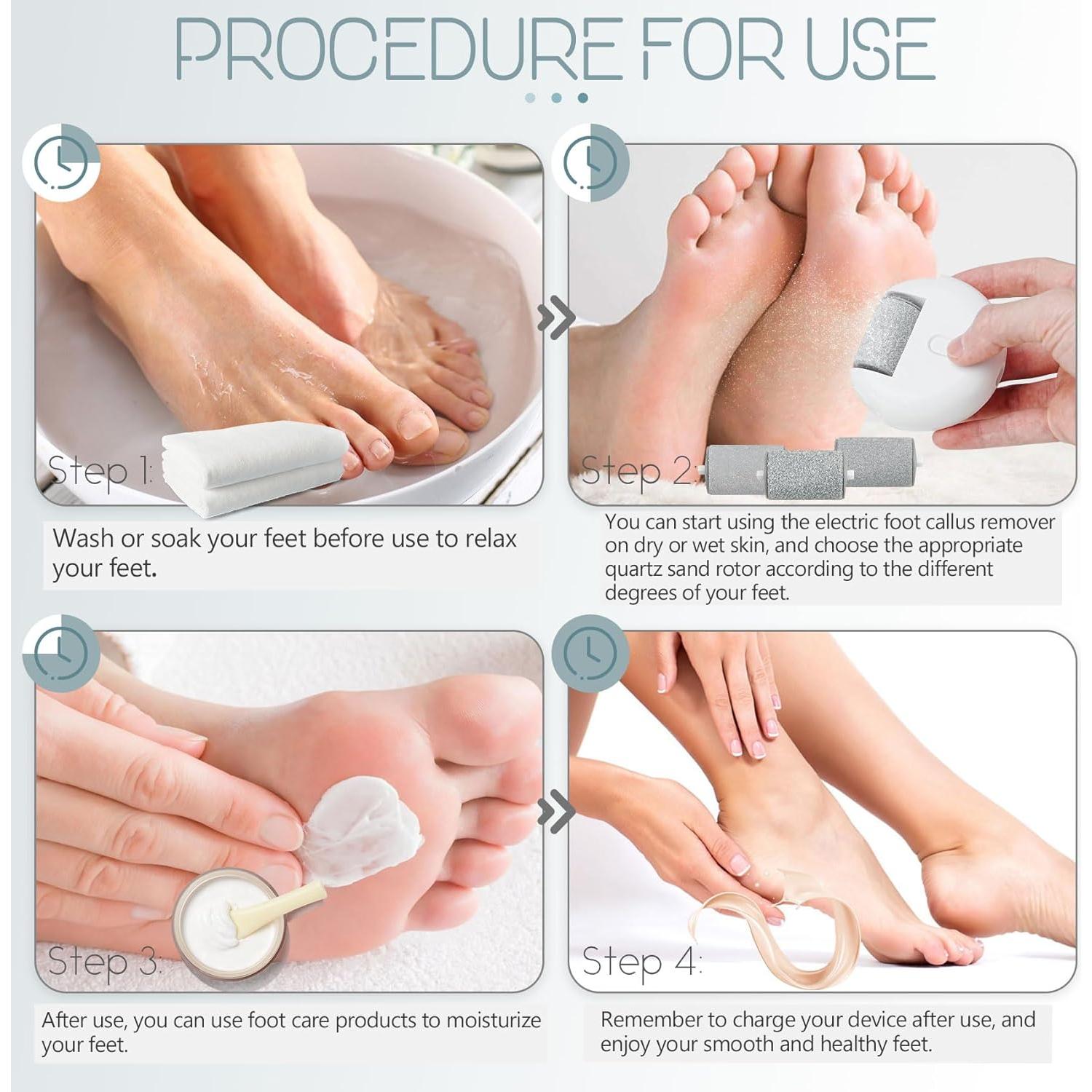 PROCEDURE FOR USE

Step 1:

Wash or soak your feet before use to relax your feet.

Step 2:

You can start using the electric foot callus remover on dry or wet skin, and choose the appropriate quartz sand rotor according to the different degrees of your feet.

Step 3:

After use, you can use foot care products to moisturize your feet.

Step 4:

Remember to charge your device after use, and enjoy your smooth and healthy feet.