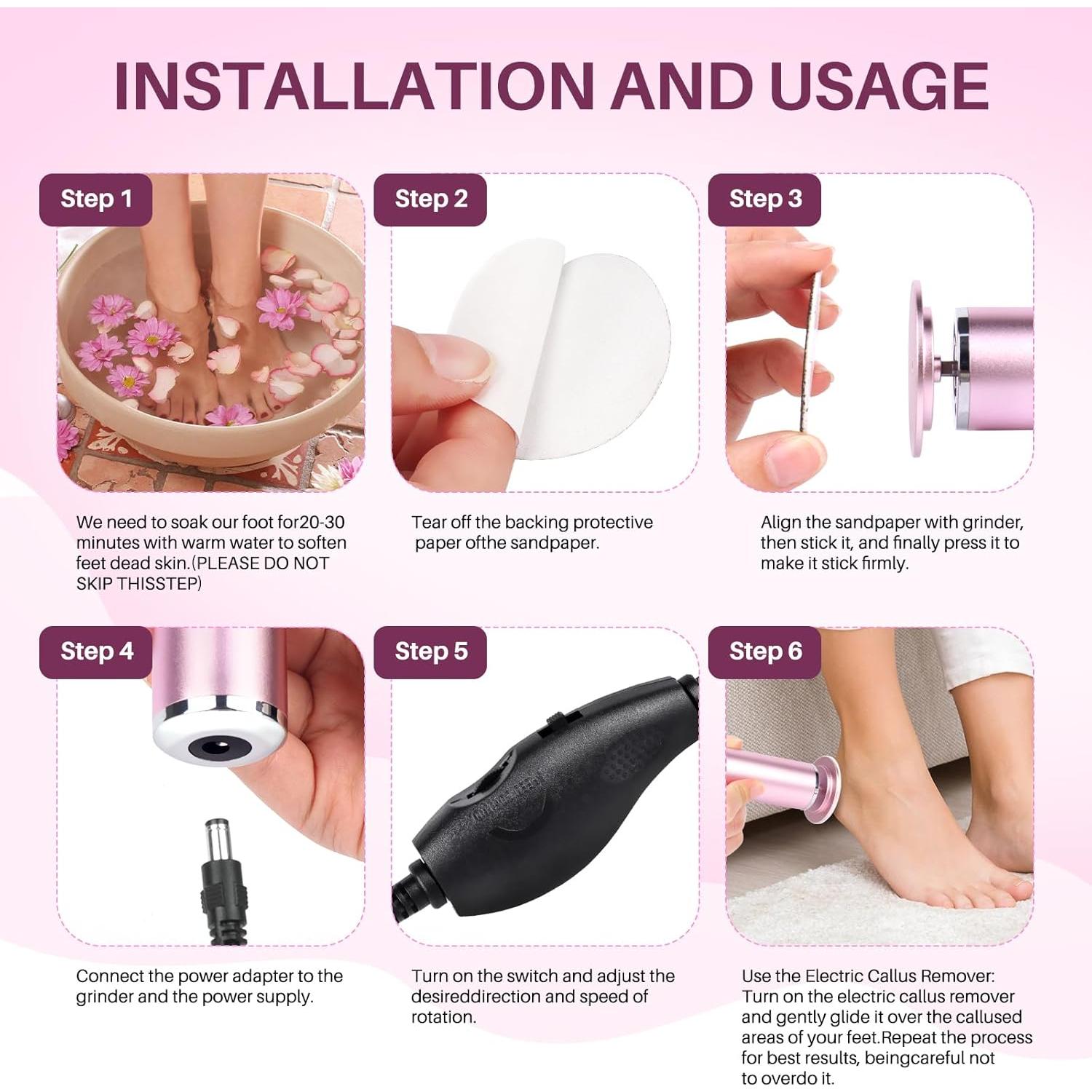 INSTALLATION AND USAGE

Step 1

We need to soak our foot for20-30 minutes with warm water to soften feet dead skin.(PLEASE DO NOT SKIP THISSTEP)

Step 2

Tear off the backing protective paper ofthe sandpaper.

Step 3

Align the sandpaper with grinder, then stick it, and finally press it to make it stick firmly.

Step 4

Connect the power adapter to the grinder and the power supply.

Step 5

Turn on the switch and adjust the desireddirection and speed of rotation.

Step 6

Use the Electric Callus Remover: Turn on the electric callus remover and gently glide it over the callused areas of your feet.Repeat the process for best results, beingcareful not to overdo it.