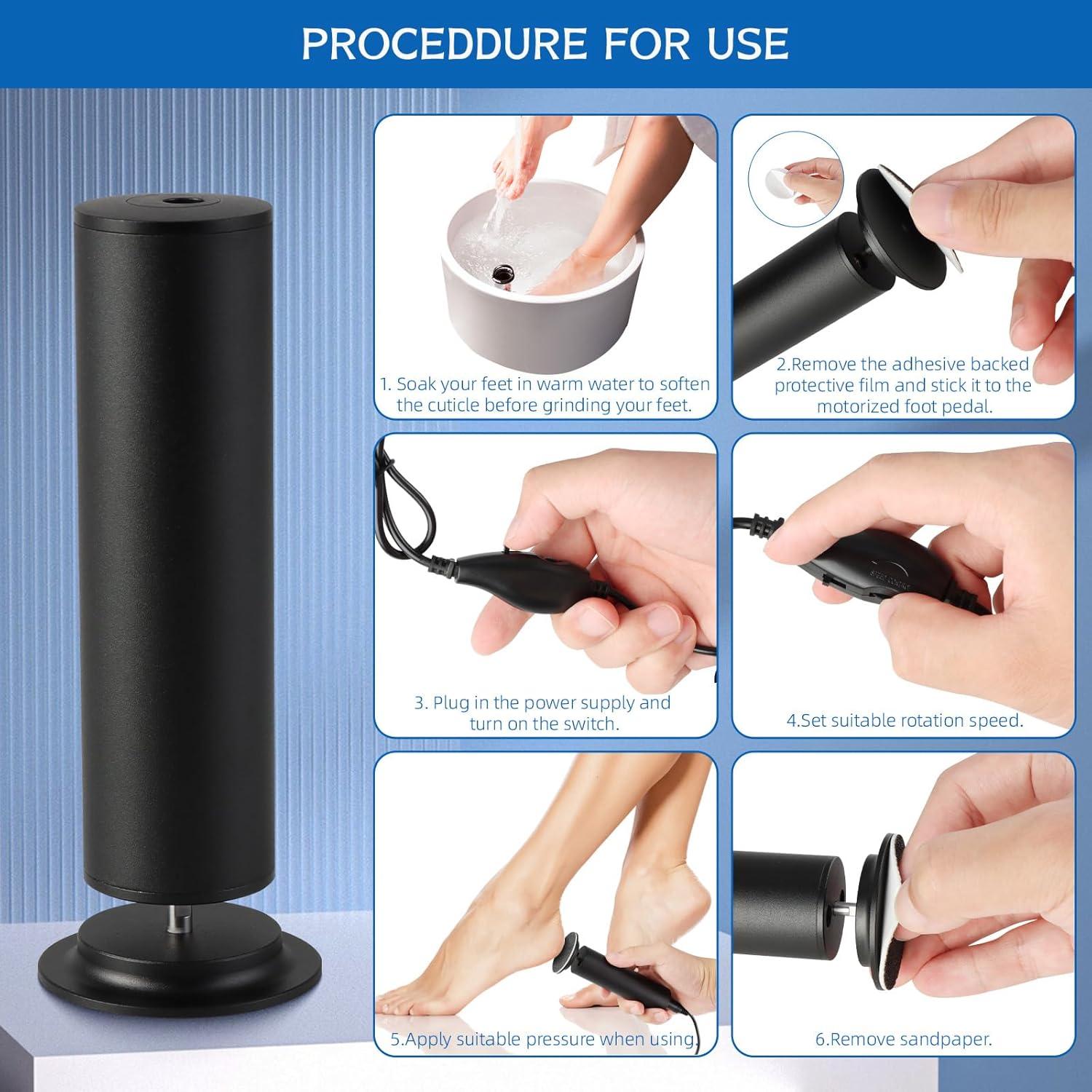 PROCEDDURE FOR USE

1. Soak your feet in warm water to soften the cuticle before grinding your feet.

2.Remove the adhesive backed protective film and stick it to the motorized foot pedal.

3. Plug in the power supply and turn on the switch.

4.Set suitable rotation speed.

5.Apply suitable pressure when using.

6.Remove sandpaper.