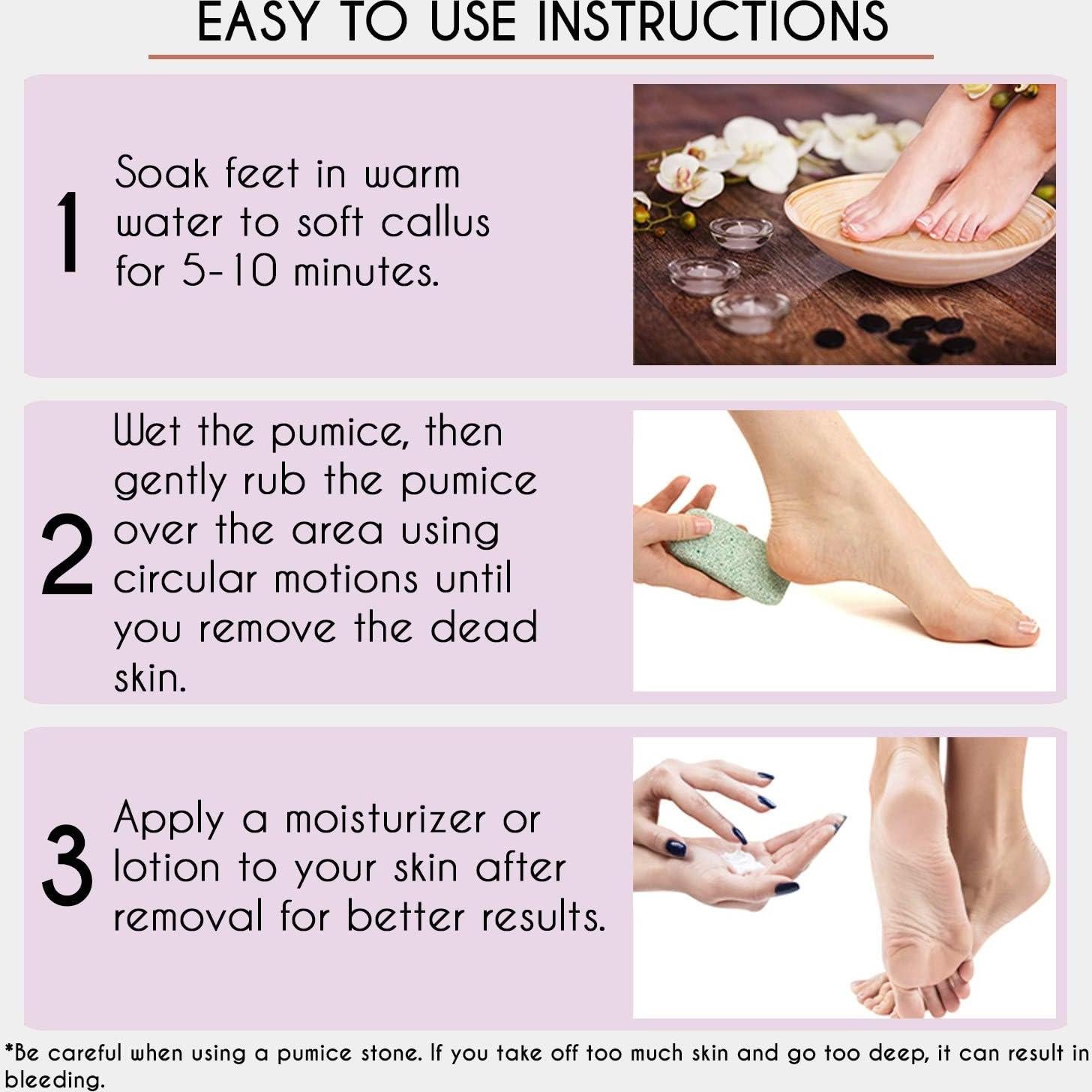 EASY TO USE INSTRUCTIONS

1 Soak feet in warm water to soft callus for 5-10 minutes.

2 Wet the pumice, then gently rub the pumice over the area using circular motions until you remove the dead skin.

3 Apply a moisturizer or lotion to your skin after removal for better results.

*Be careful when using a pumice stone. If you take off too much skin and go too deep, it can result in bleeding.