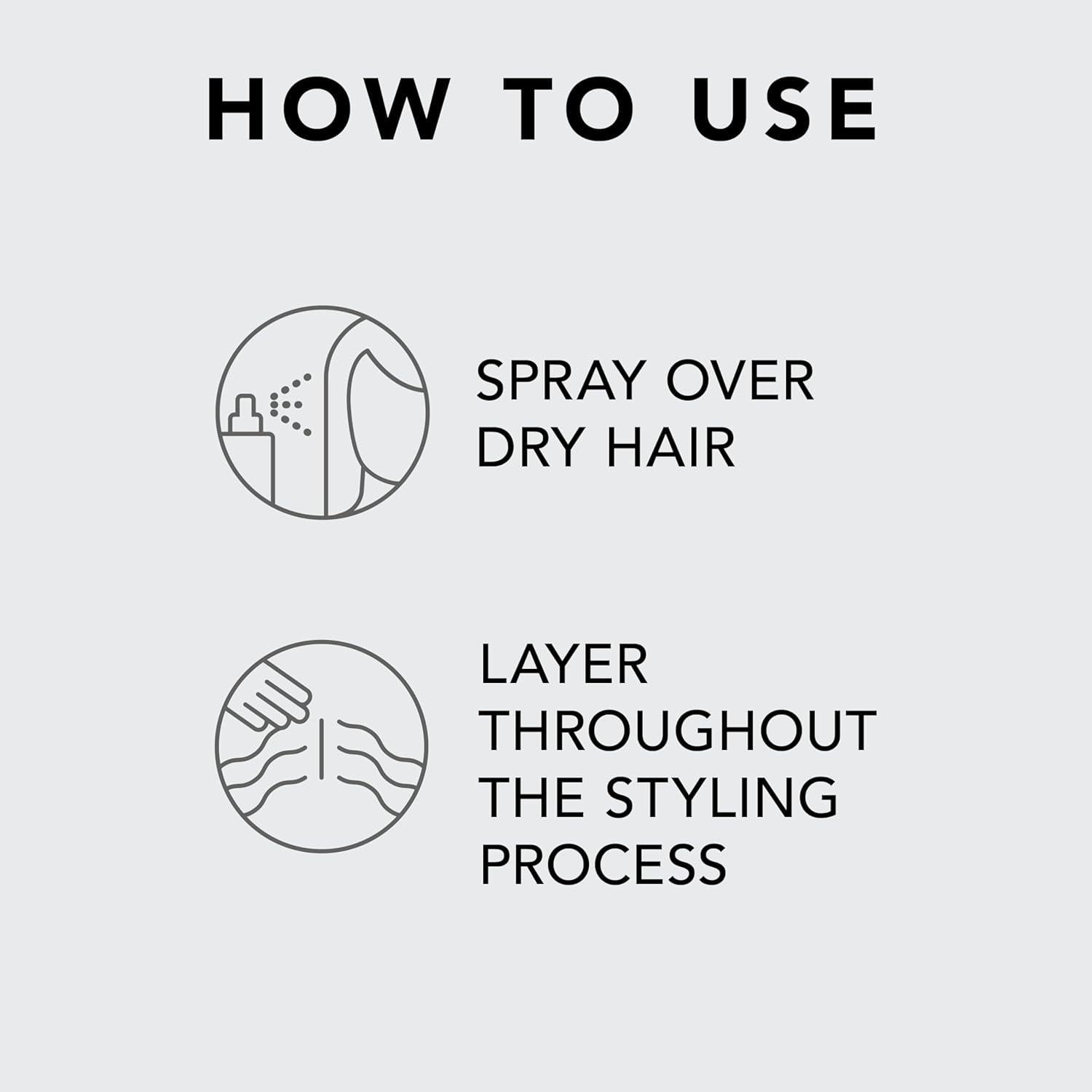 HOW TO USE

SPRAY OVER DRY HAIR

LAYER THROUGHOUT THE STYLING PROCESS