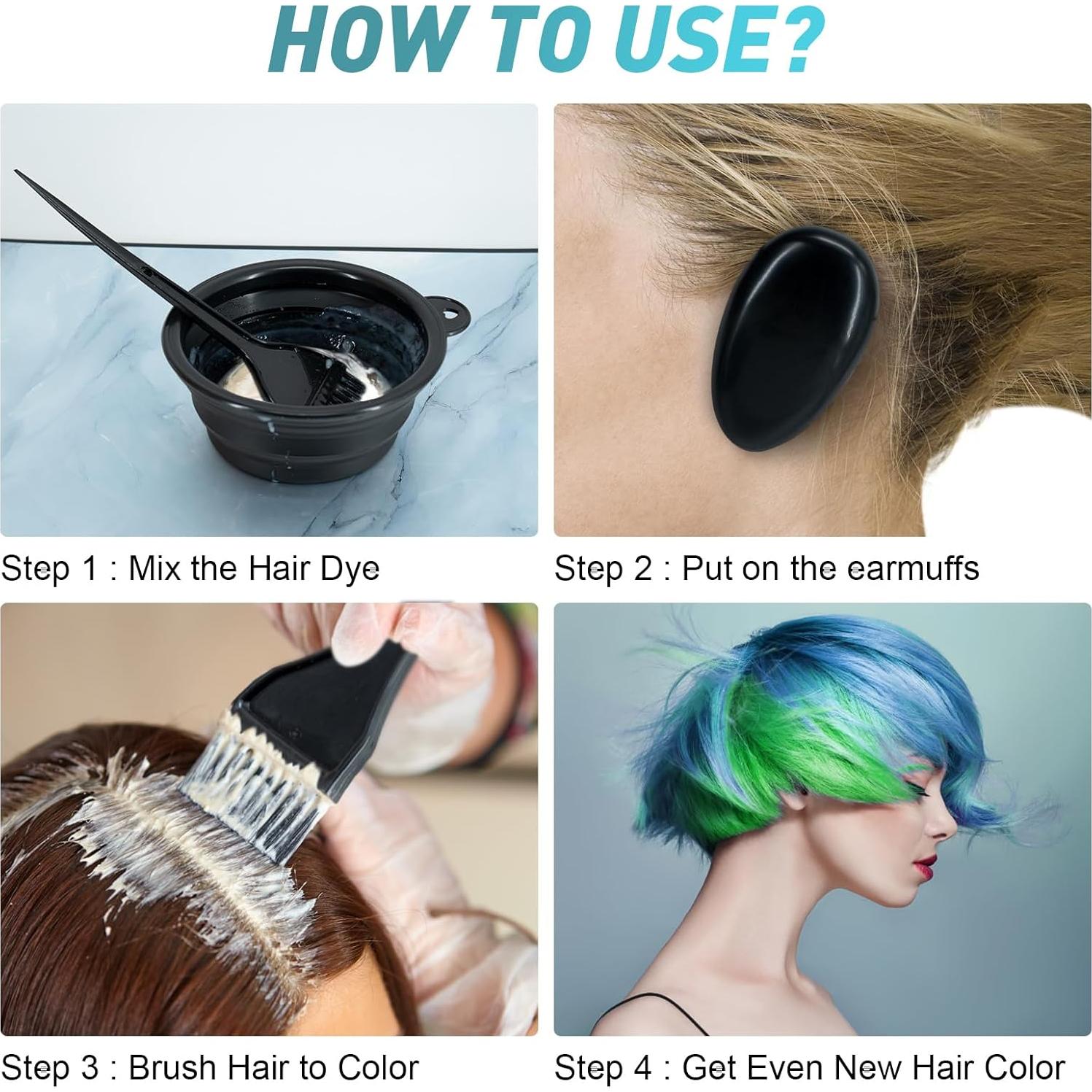 HOW TO USE?

Step 1 : Mix the Hair Dye

Step 2 : Put on the earmuffs

Step 3 : Brush Hair to Color

Step 4 : Get Even New Hair Color