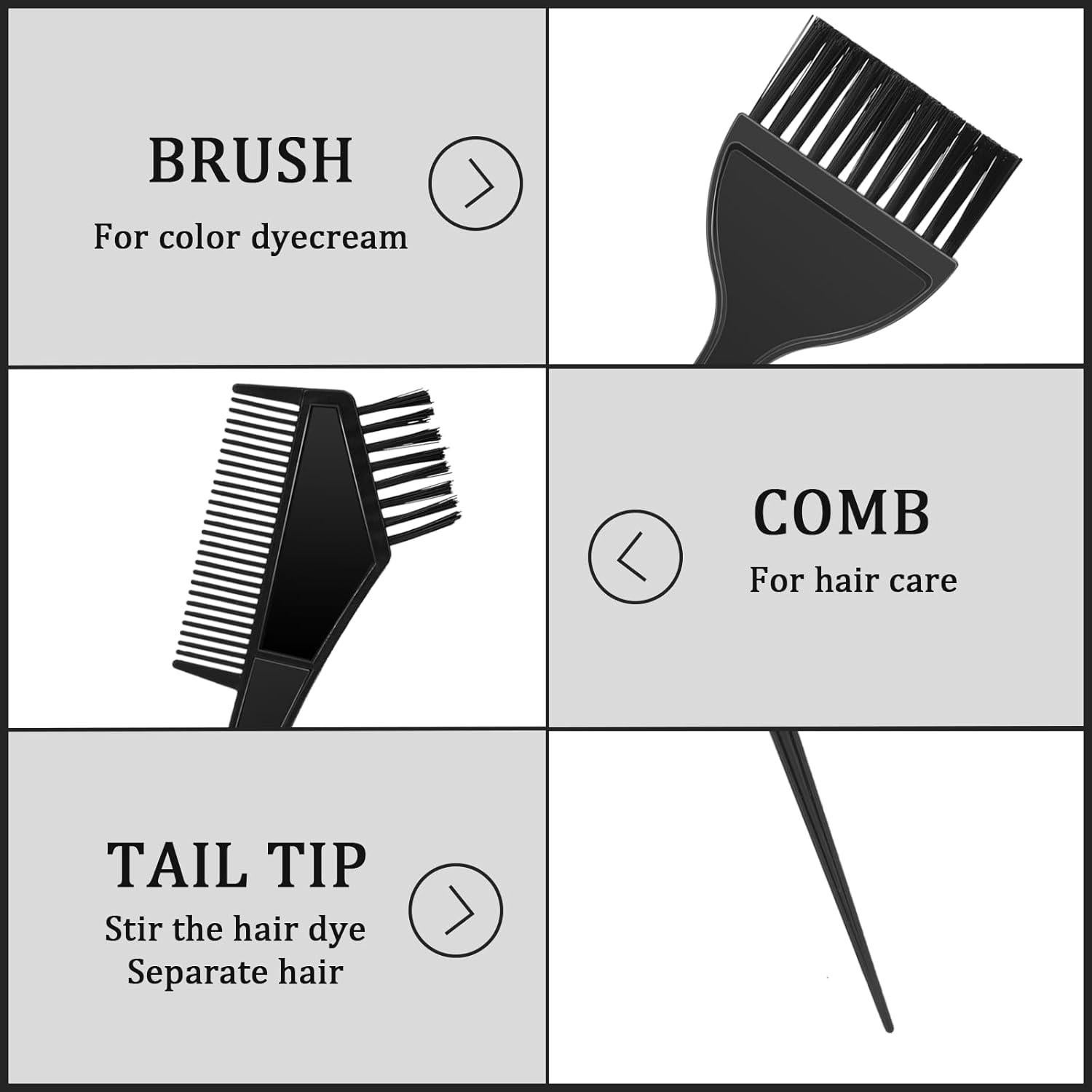 BRUSH
For color dyecream

COMB
For hair care

TAIL TIP
Stir the hair dye
Separate hair