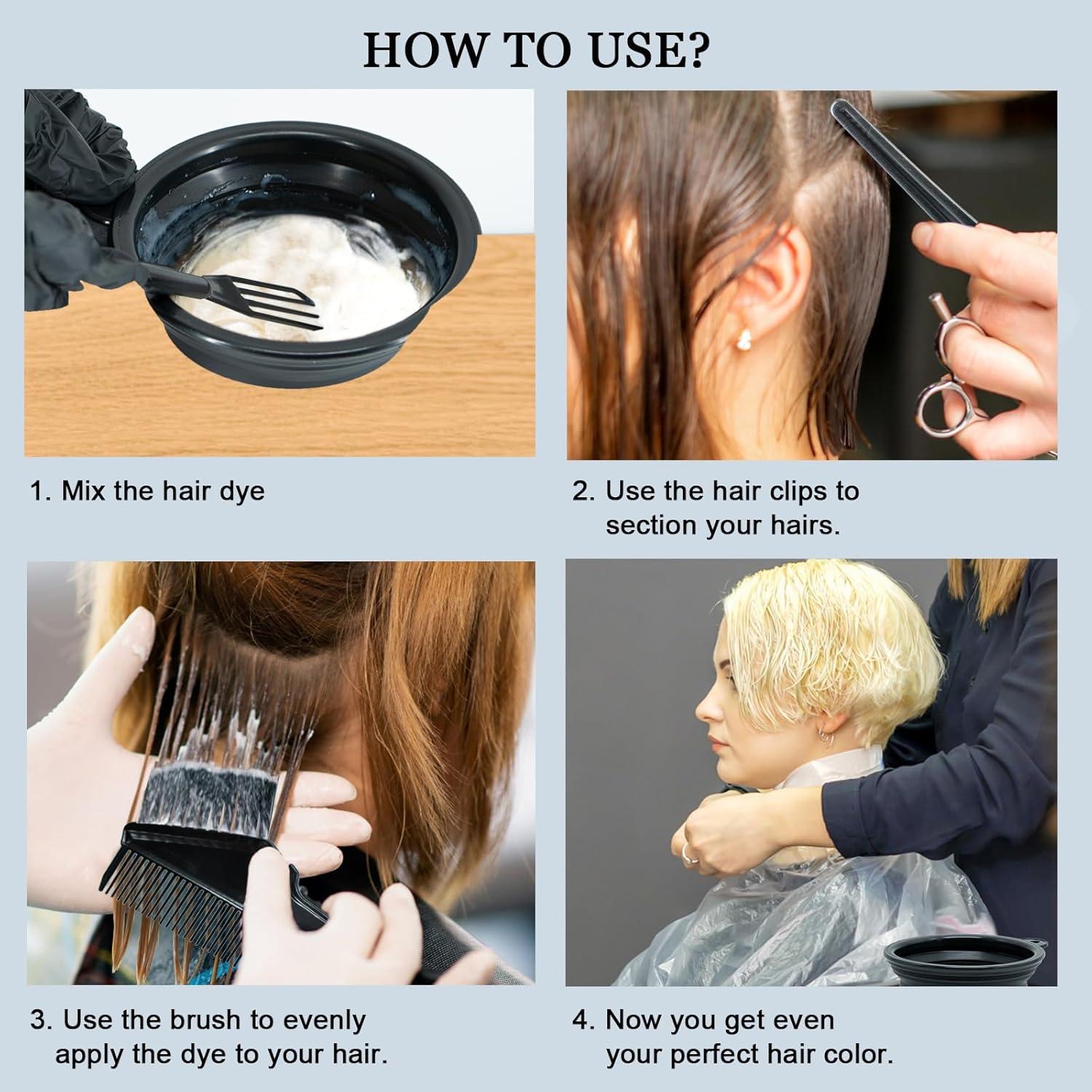 HOW TO USE?

1. Mix the hair dye

2. Use the hair clips to section your hairs.

3. Use the brush to evenly apply the dye to your hair.

4. Now you get even your perfect hair color.